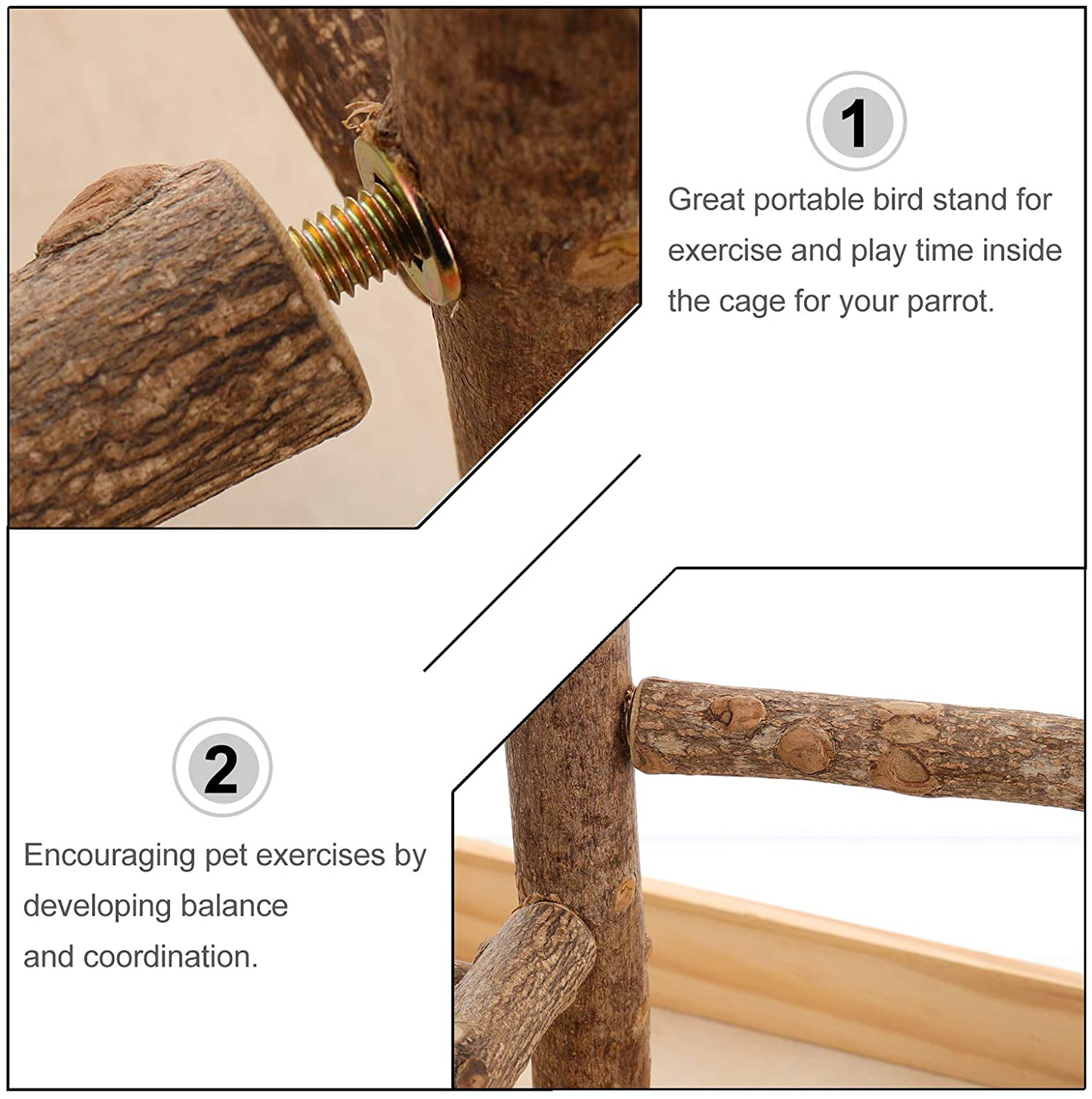 1

Great portable bird stand for exercise and play time inside the cage for your parrot.

2

Encouraging pet exercises by developing balance
and coordination.