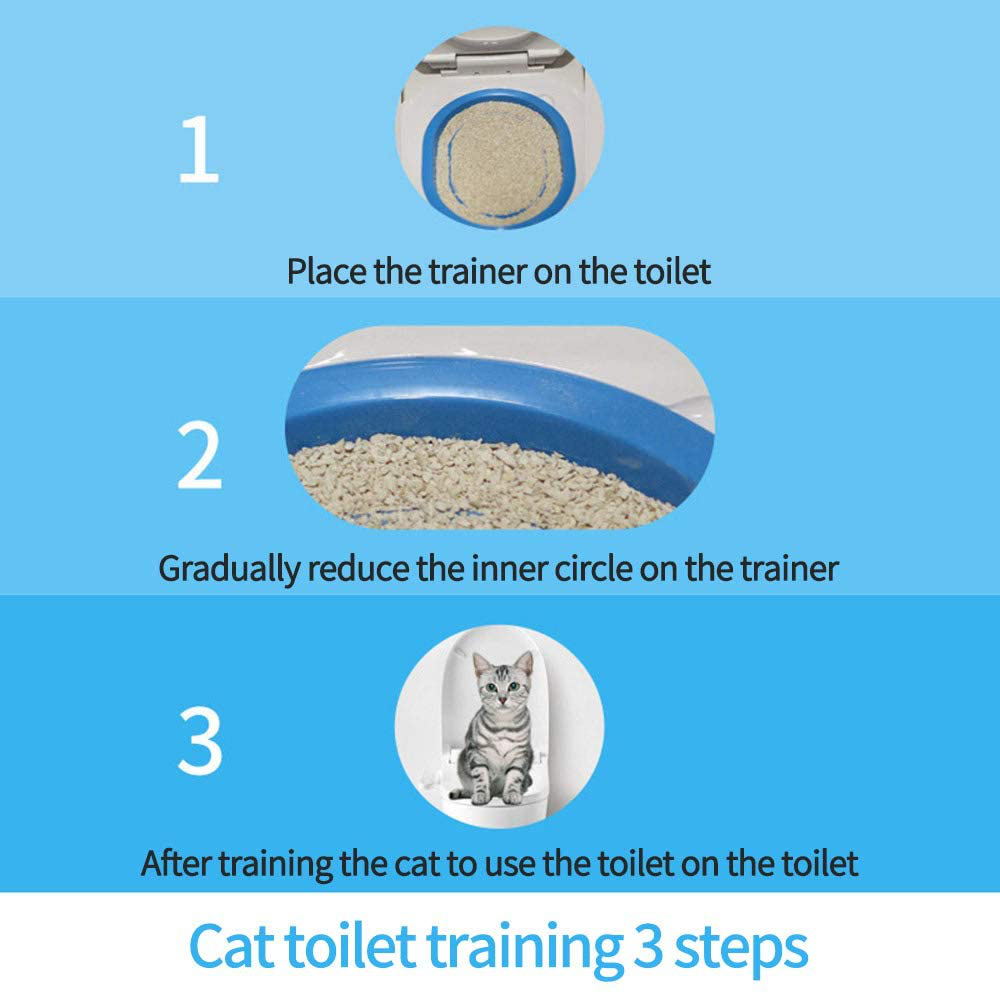 1

Place the trainer on the toilet

2

Gradually reduce the inner circle on the trainer

3

After training the cat to use the toilet on the toilet

Cat toilet training 3 steps