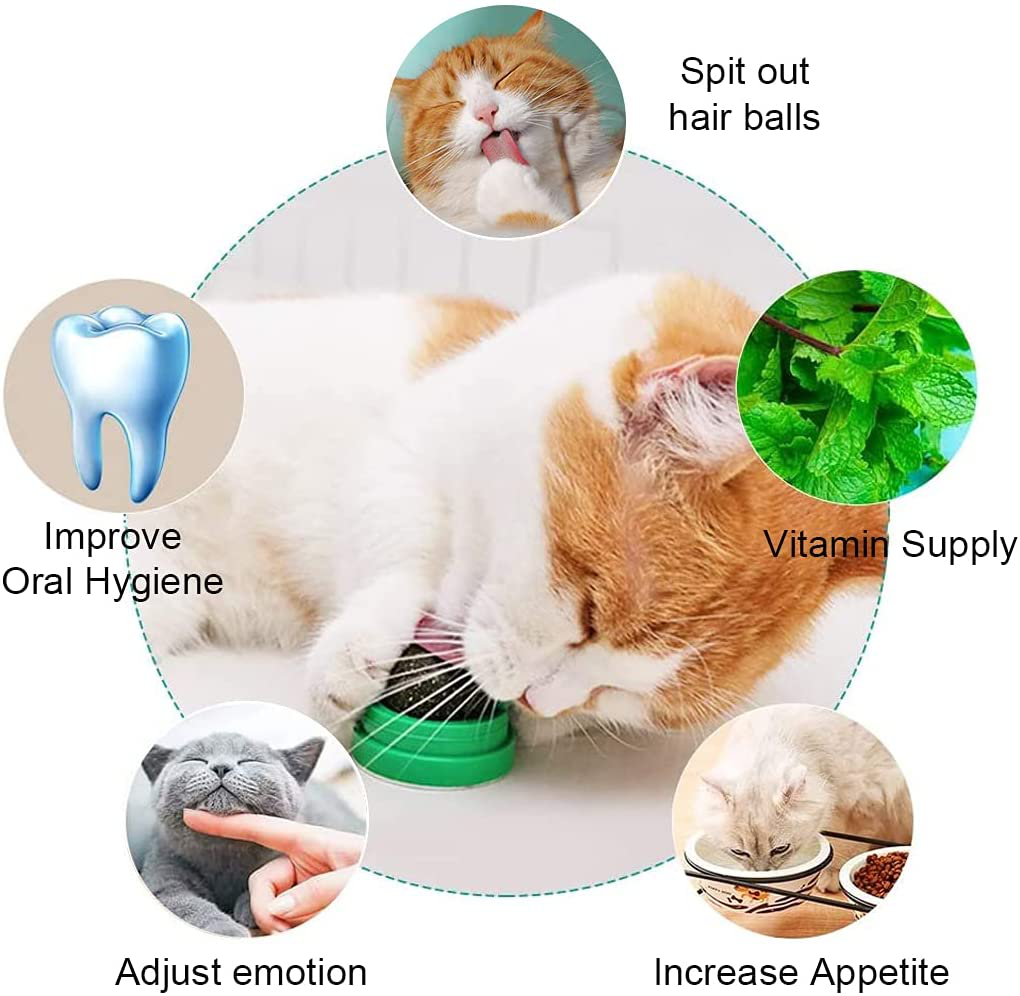 Spit out hair balls

Improve Oral Hygiene

Vitamin Supply

Adjust emotion

Increase Appetite