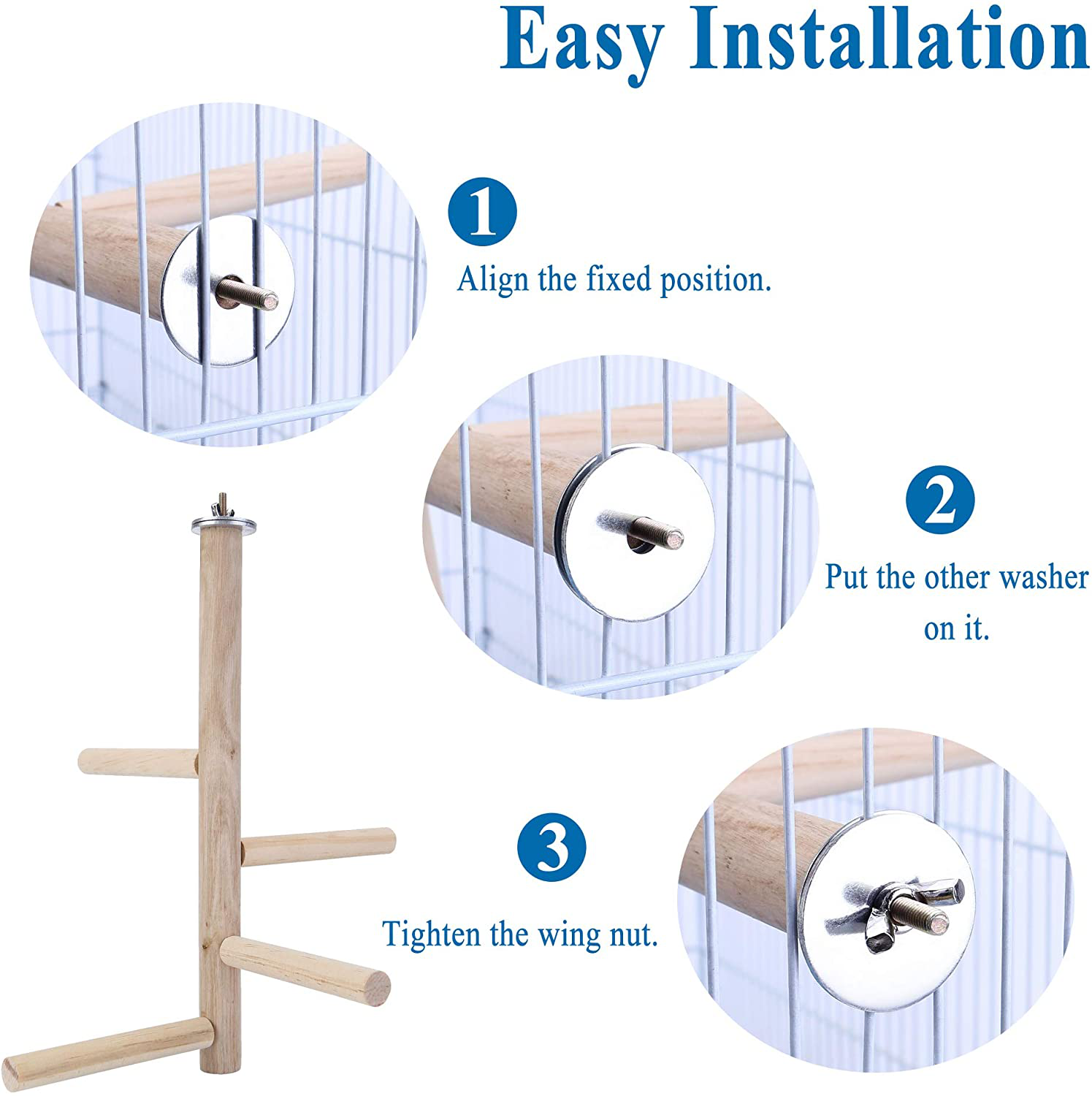 Easy Installation

1
Align the fixed position.

2
Put the other washer on it.

3
Tighten the wing nut.