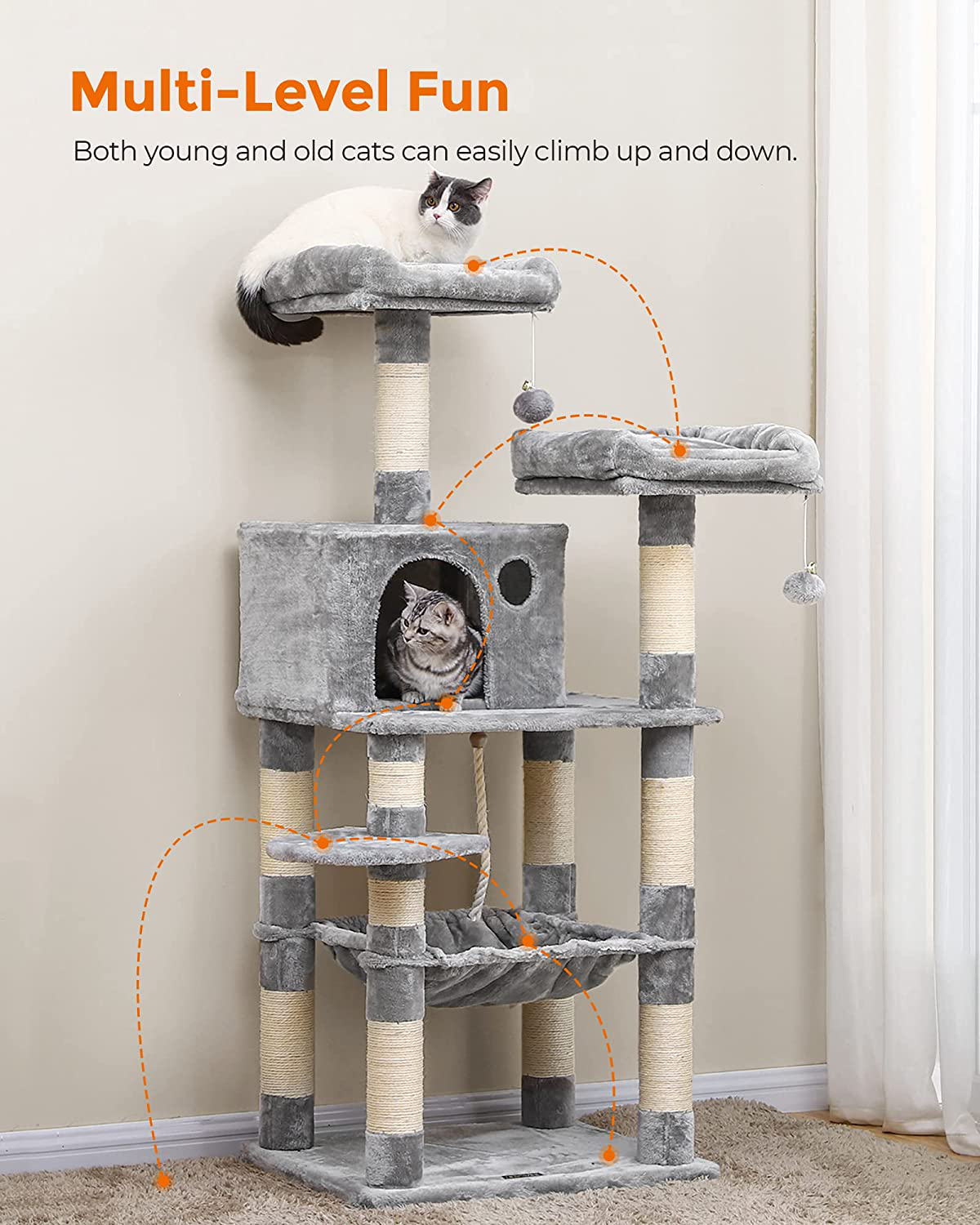 Multi-Level Fun

Both young and old cats can easily climb up and down.