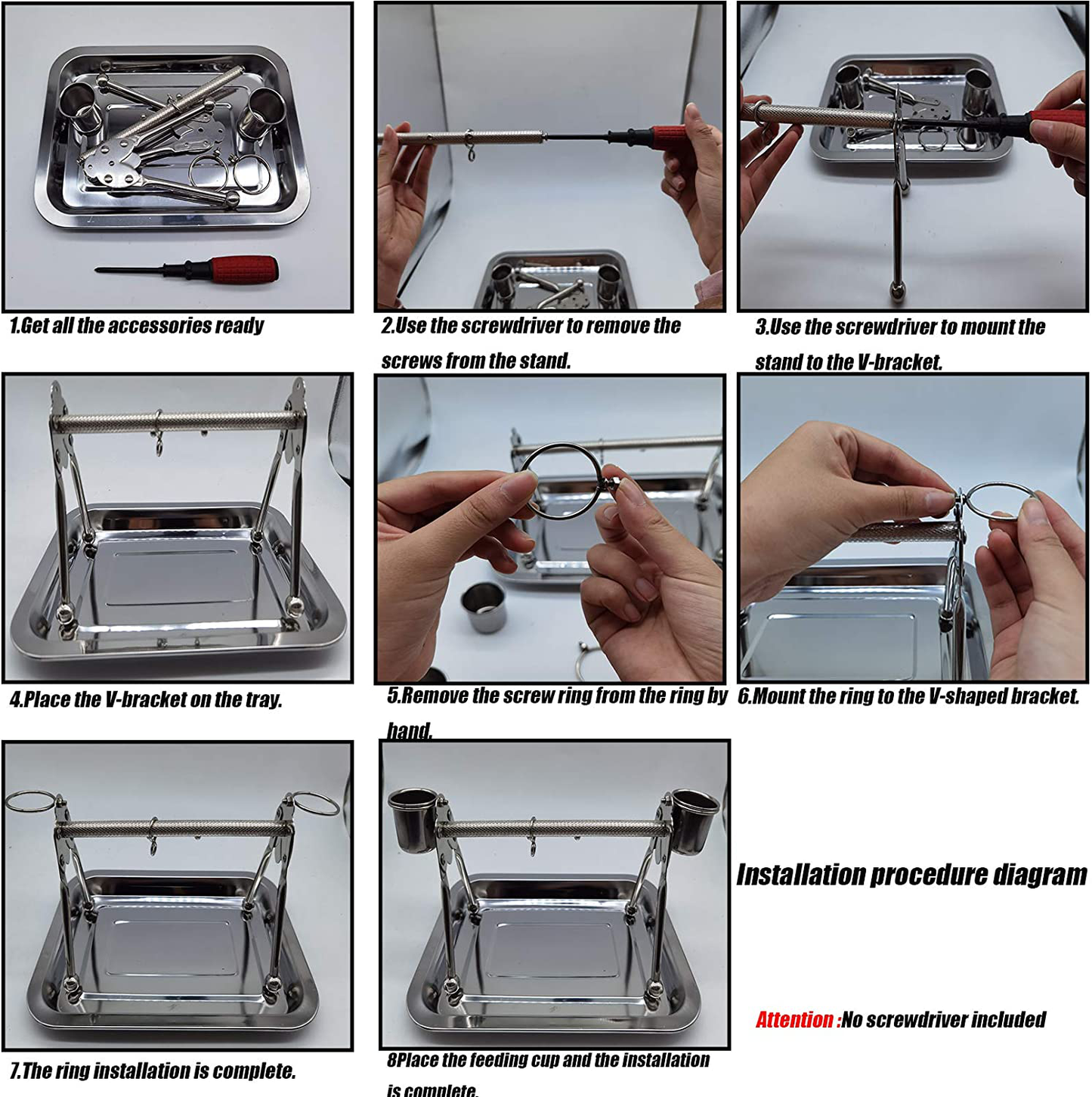 1.Get all the accessories ready

2.Use the screwdriver to remove the screws from the stand.

3.Use the screwdriver to mount the stand to the V-bracket.

4.Place the V-bracket on the tray.

5.Remove the screw ring from the ring by hand.

6.Mount the ring to the V-shaped bracket.

7.The ring installation is complete.

8Place the feeding cup and the installation is complete.

Installation procedure diagram

Attention :No screwdriver included