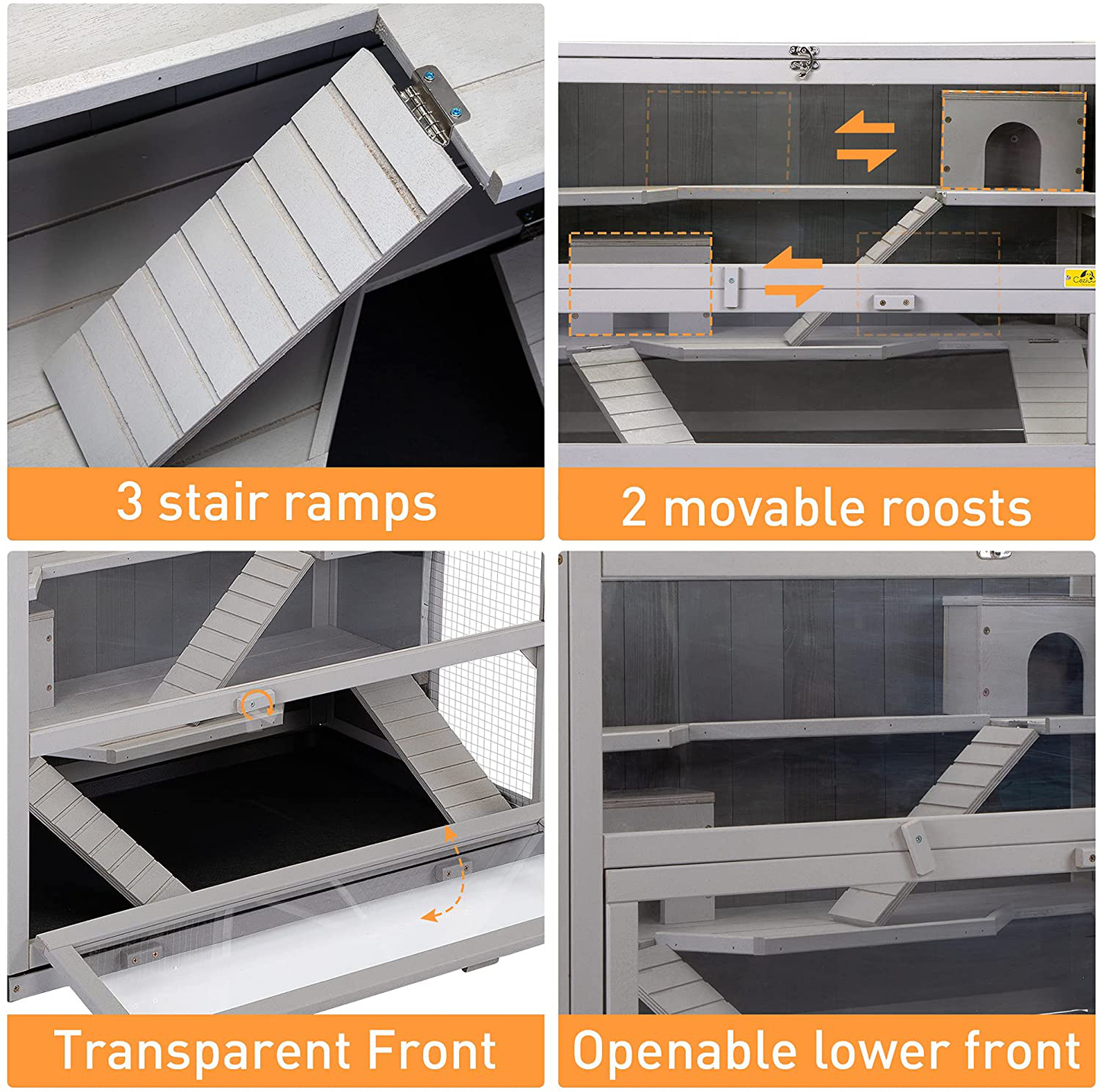 3 stair ramps

2 movable roosts

Transparent Front

Openable lower front