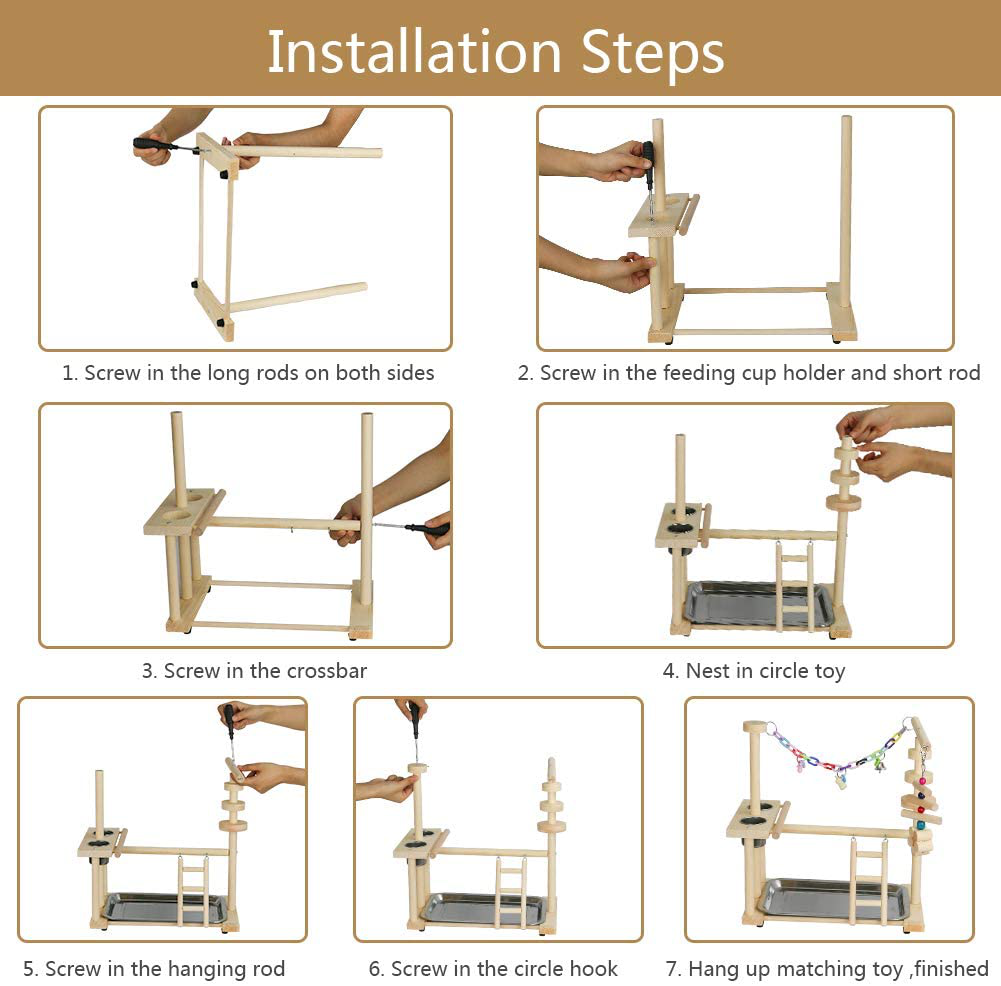 Installation Steps

1. Screw in the long rods on both sides

2. Screw in the feeding cup holder and short rod

3. Screw in the crossbar

4. Nest in circle toy

5. Screw in the hanging rod

6. Screw in the circle hook

7. Hang up matching toy ,finished