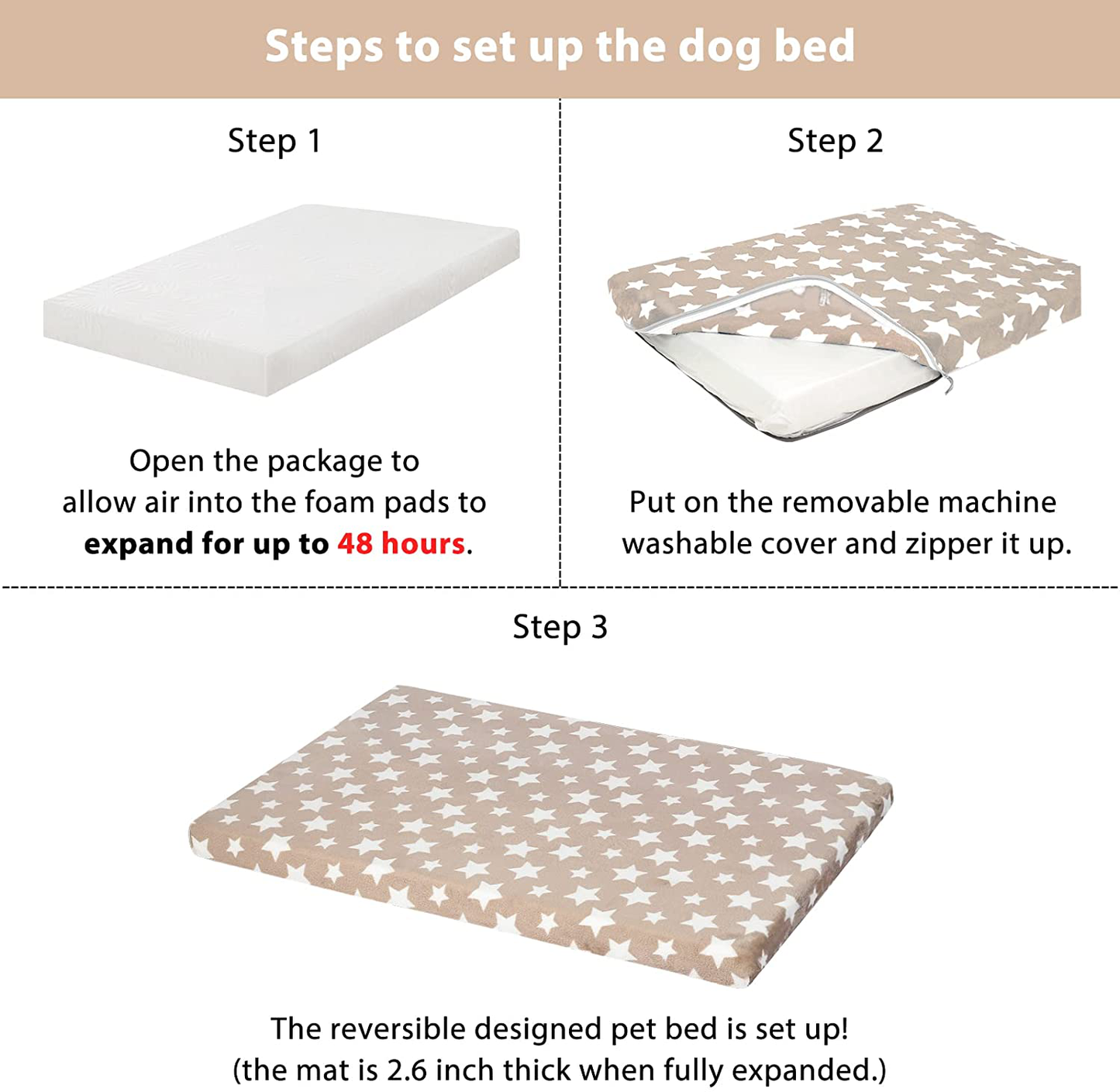 Steps to set up the dog bed

Step 1

Open the package to allow air into the foam pads to expand for up to 48 hours.

Step 2

Put on the removable machine washable cover and zipper it up.

Step 3

The reversible designed pet bed is set up!
(the mat is 2.6 inch thick when fully expanded.)