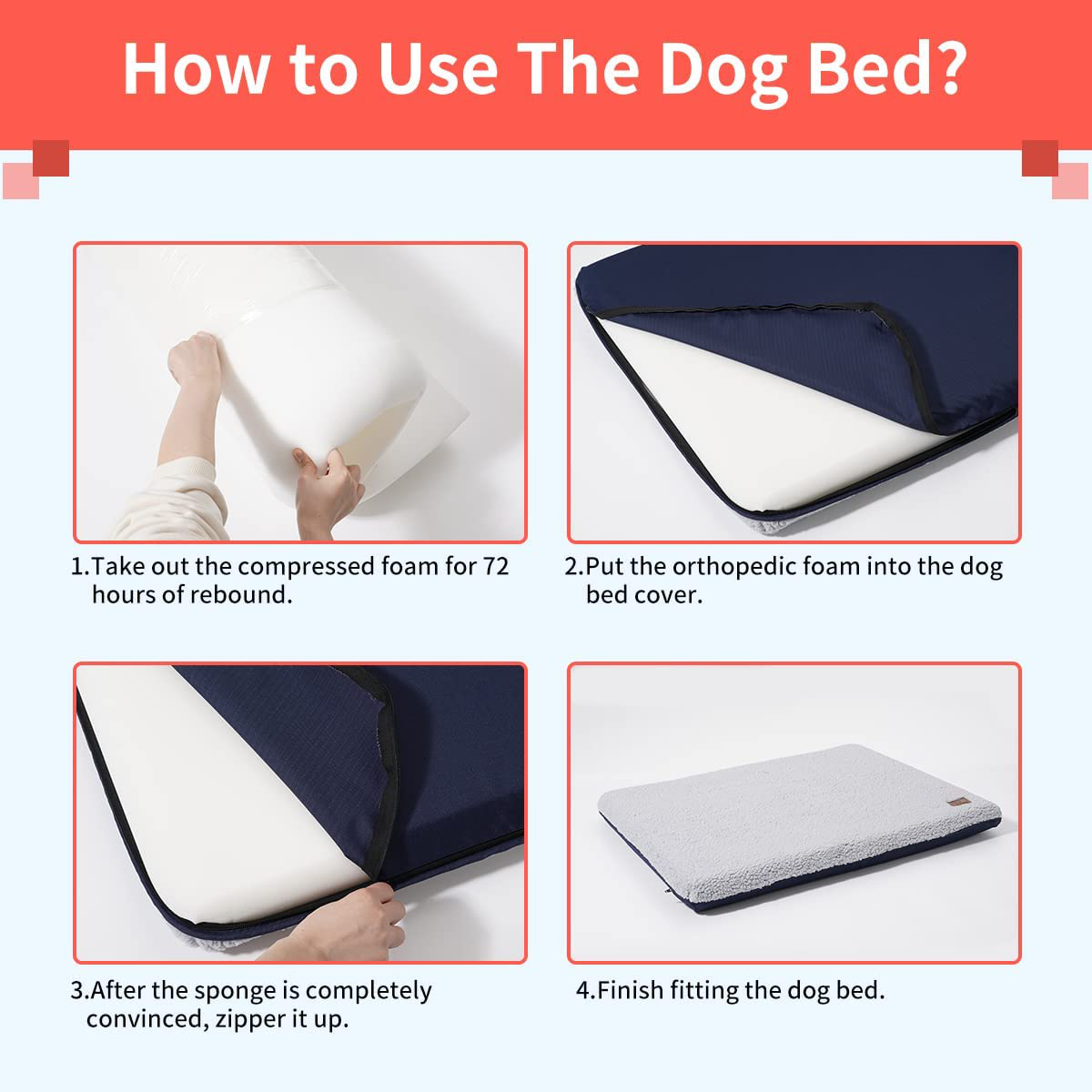 How to Use The Dog Bed?

1.Take out the compressed foam for 72 hours of rebound.

2.Put the orthopedic foam into the dog bed cover.

3.After the sponge is completely convinced, zipper it up.

4.Finish fitting the dog bed.