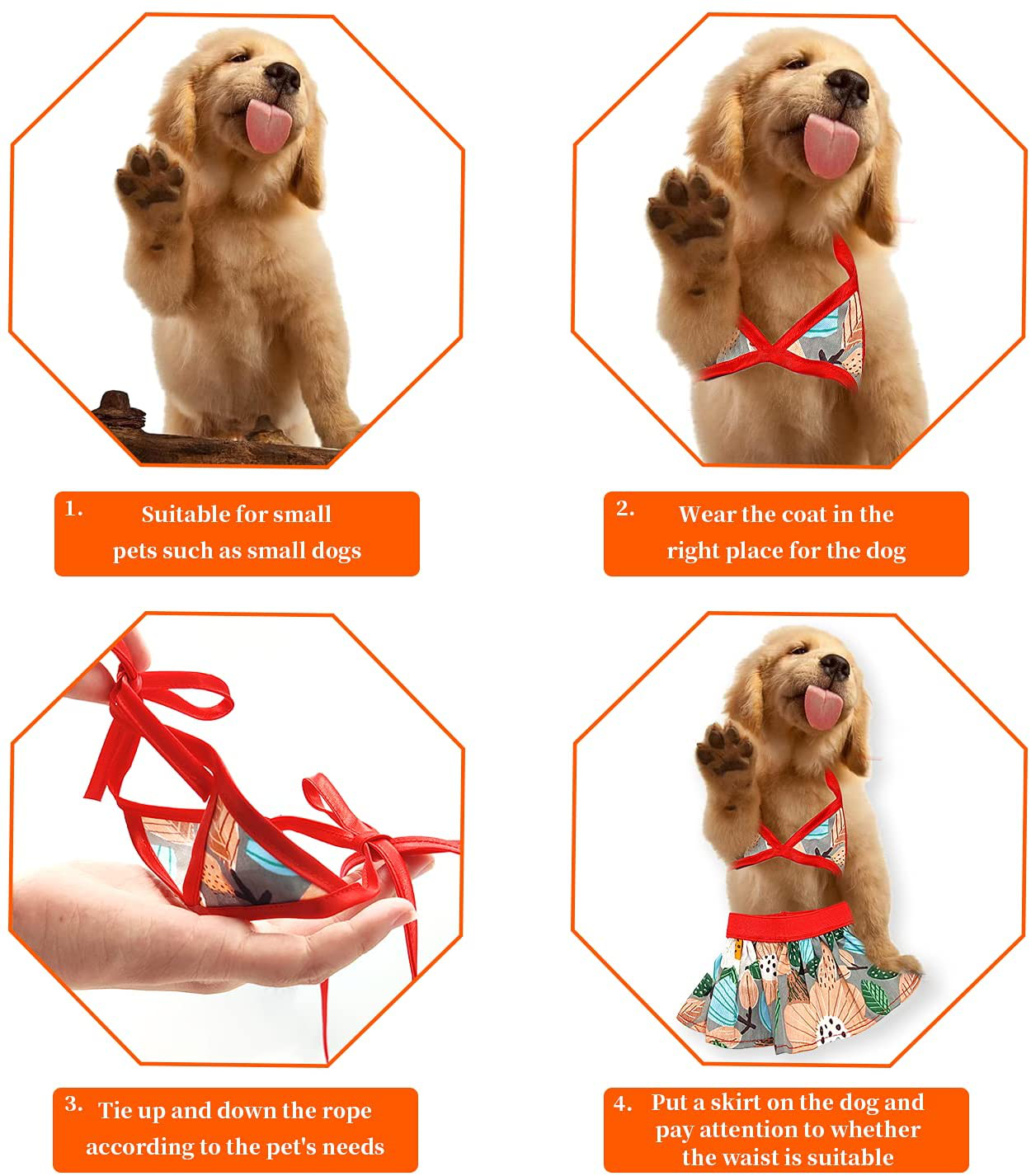 1. Suitable for small pets such as small dogs

2. Wear the coat in the right place for the dog

3. Tie up and down the rope according to the pet's needs

4. Put a skirt on the dog and pay attention to whether the waist is suitable