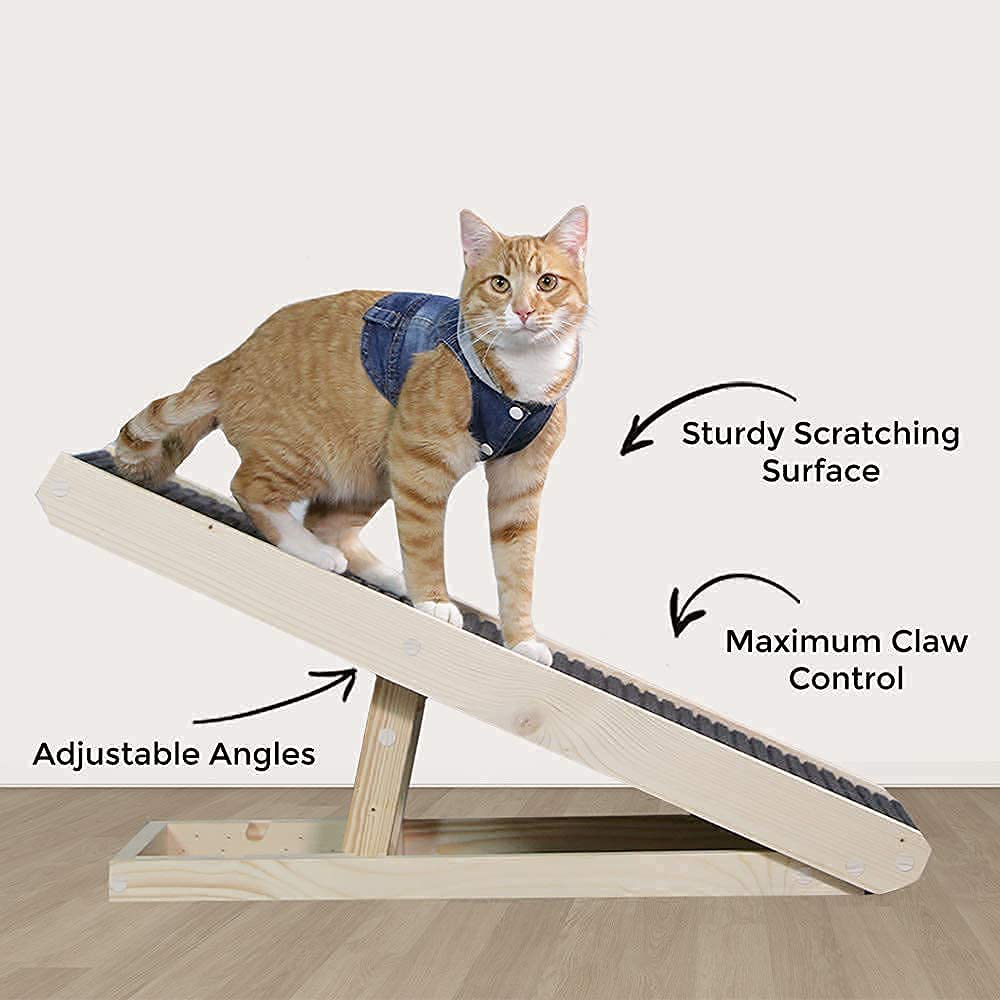 Sturdy Scratching Surface

Maximum Claw Control

Adjustable Angles