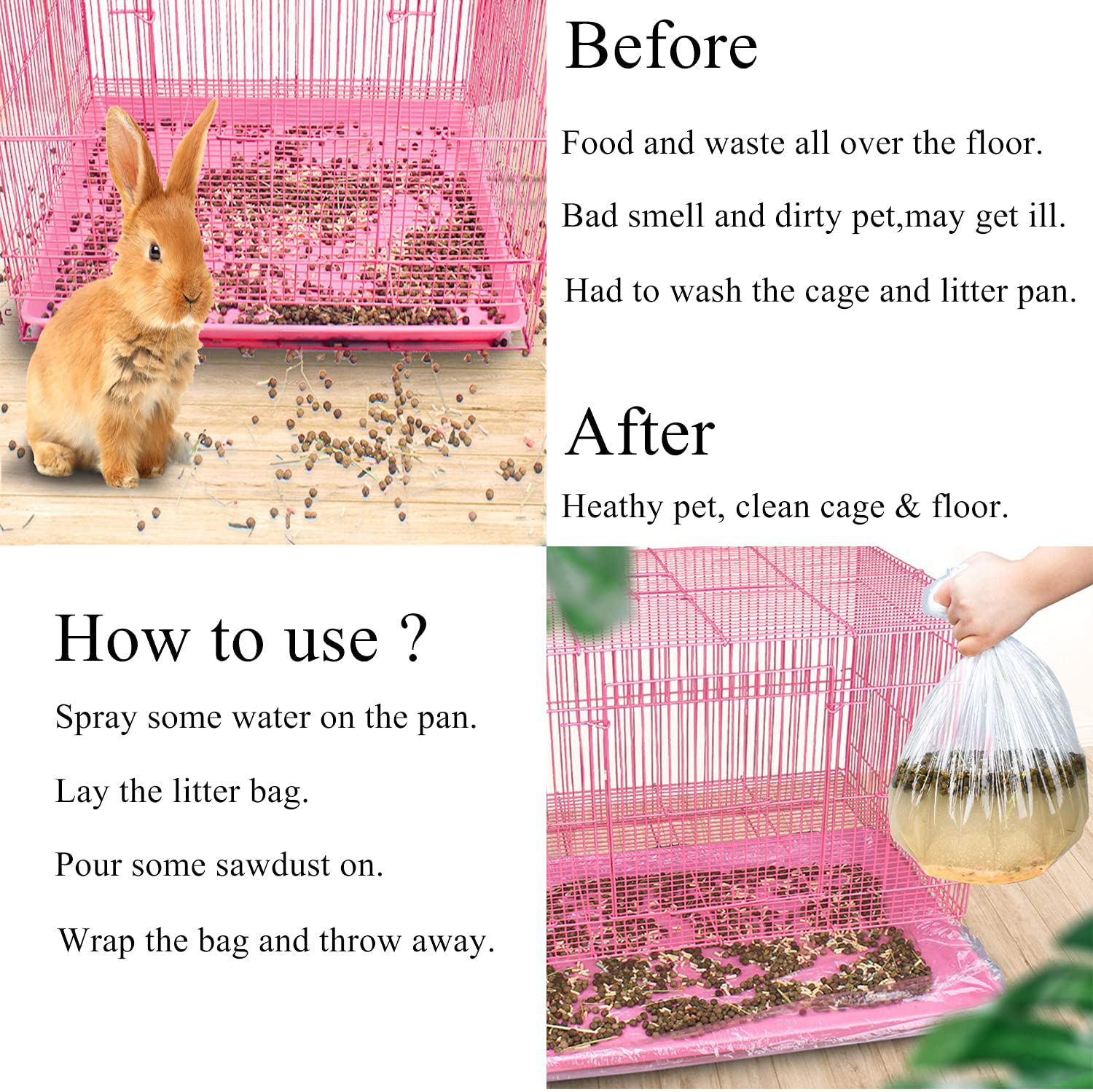 Before

Food and waste all over the floor.

Bad smell and dirty pet,may get ill.

Had to wash the cage and litter pan.

After

Heathy pet, clean cage & floor.

How to use ?

Spray some water on the pan.

Lay the litter bag.

Pour some sawdust on.

Wrap the bag and throw away.