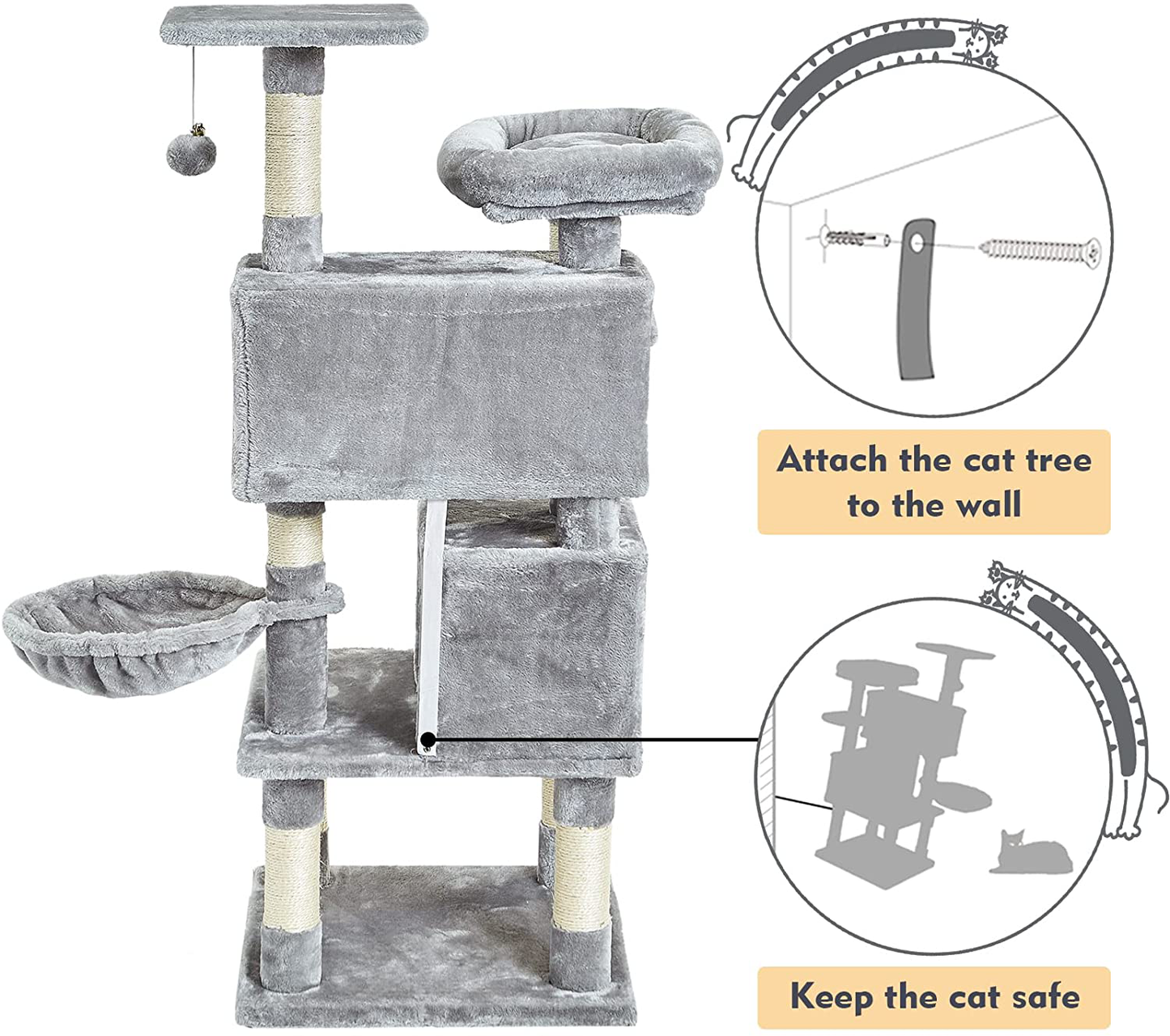 Attach the cat tree to the wall

Keep the cat safe