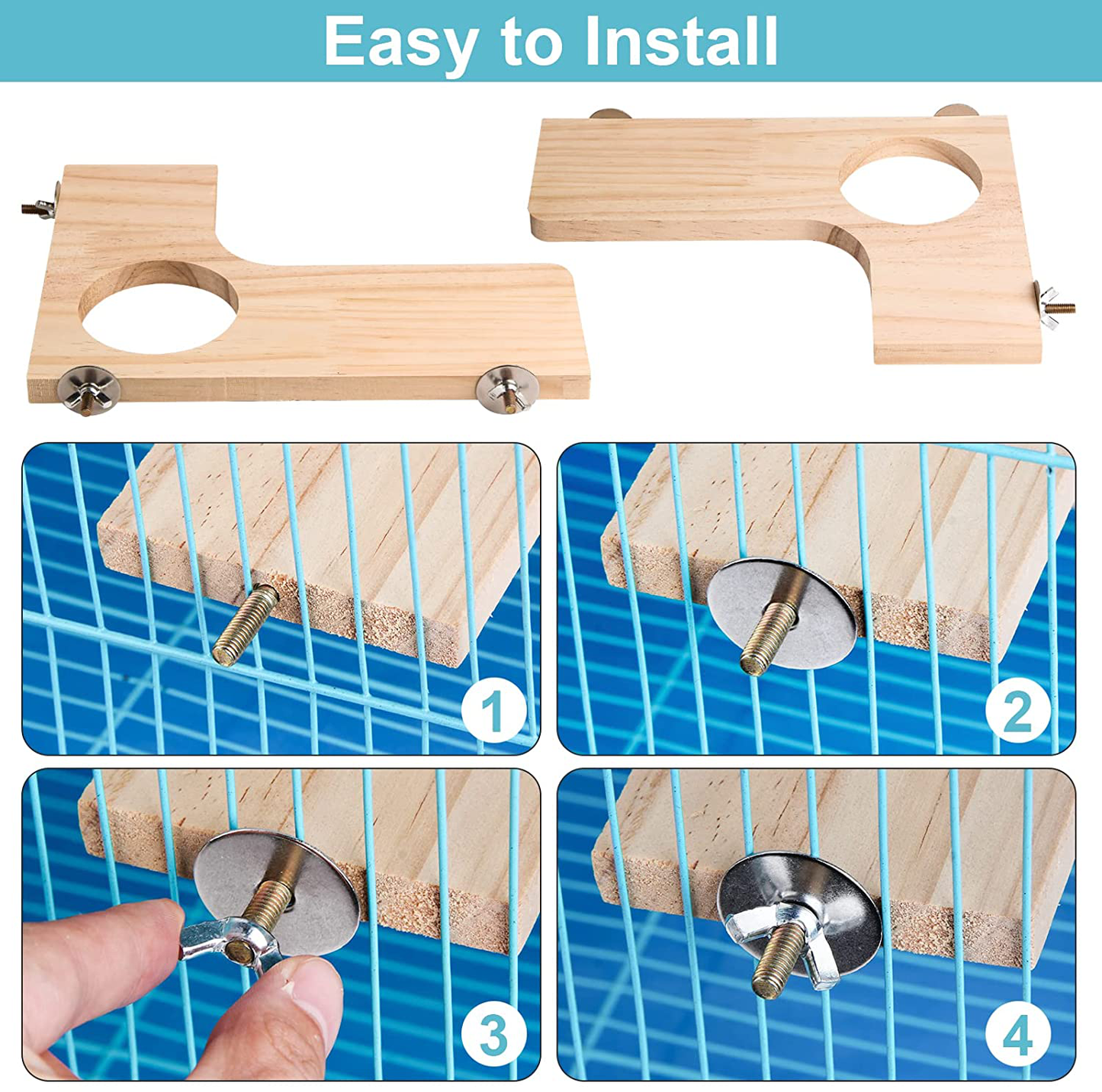 Easy to Install

1

2

3

4