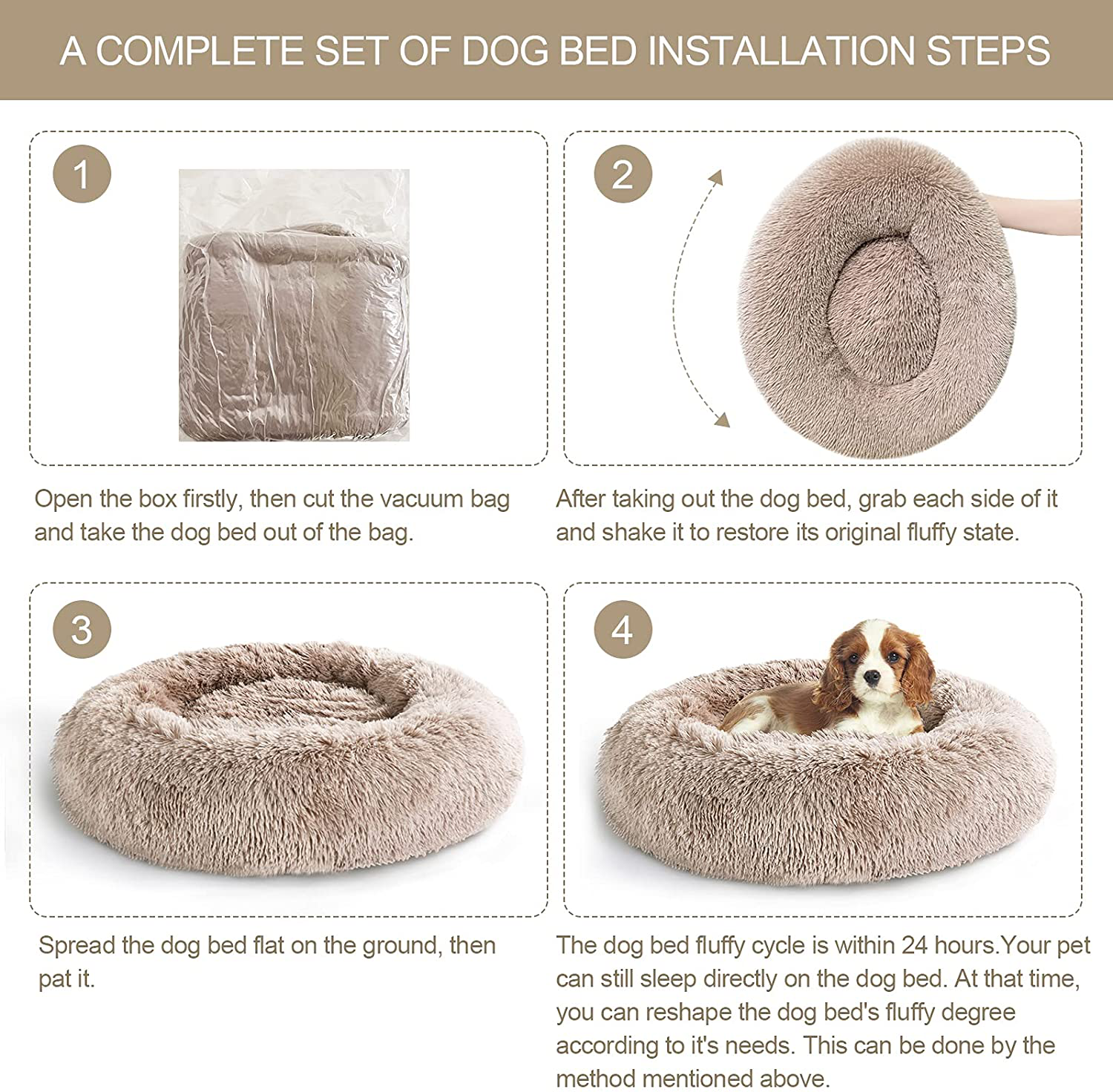 A COMPLETE SET OF DOG BED INSTALLATION STEPS

1

Open the box firstly, then cut the vacuum bag and take the dog bed out of the bag.

2

After taking out the dog bed, grab each side of it and shake it to restore its original fluffy state.

3

Spread the dog bed flat on the ground, then pat it.

4

The dog bed fluffy cycle is within 24 hours.Your pet can still sleep directly on the dog bed. At that time, you can reshape the dog bed's fluffy degree according to it's needs. This can be done by the method mentioned above.