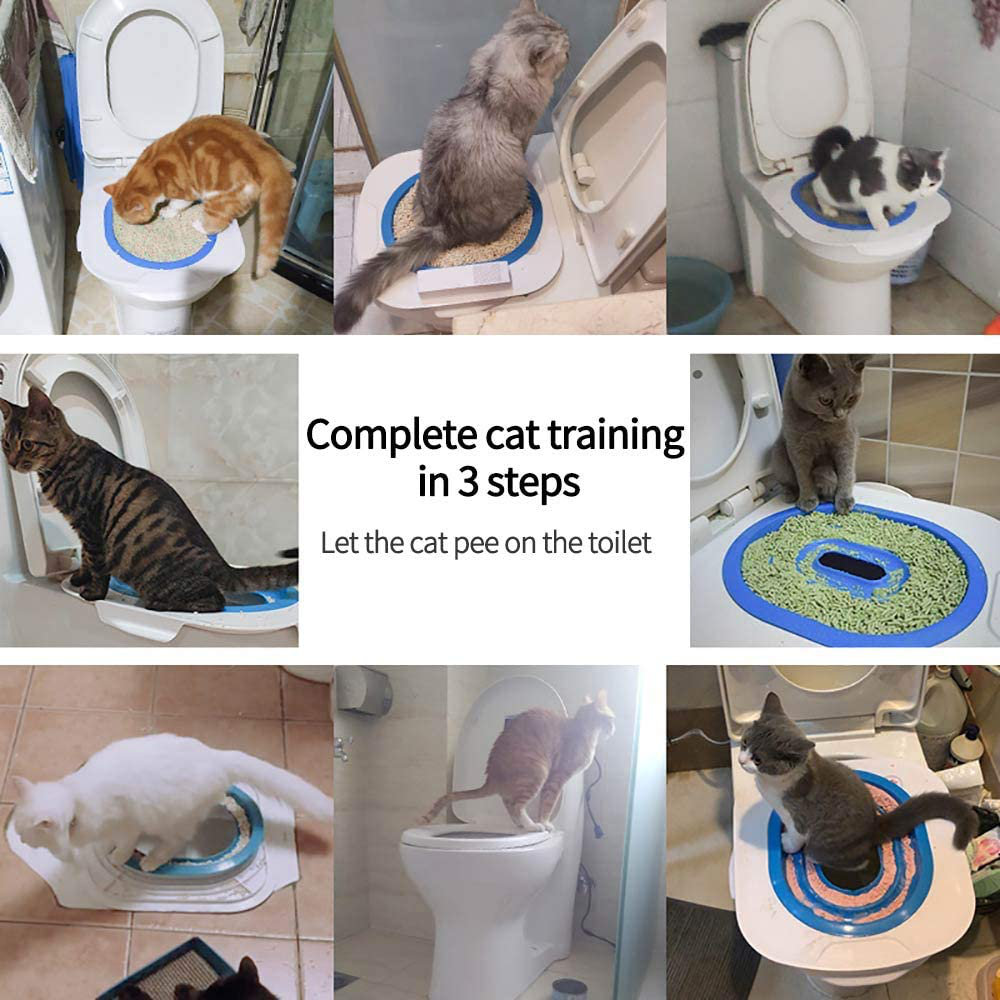 Complete cat training in 3 steps

Let the cat pee on the toilet