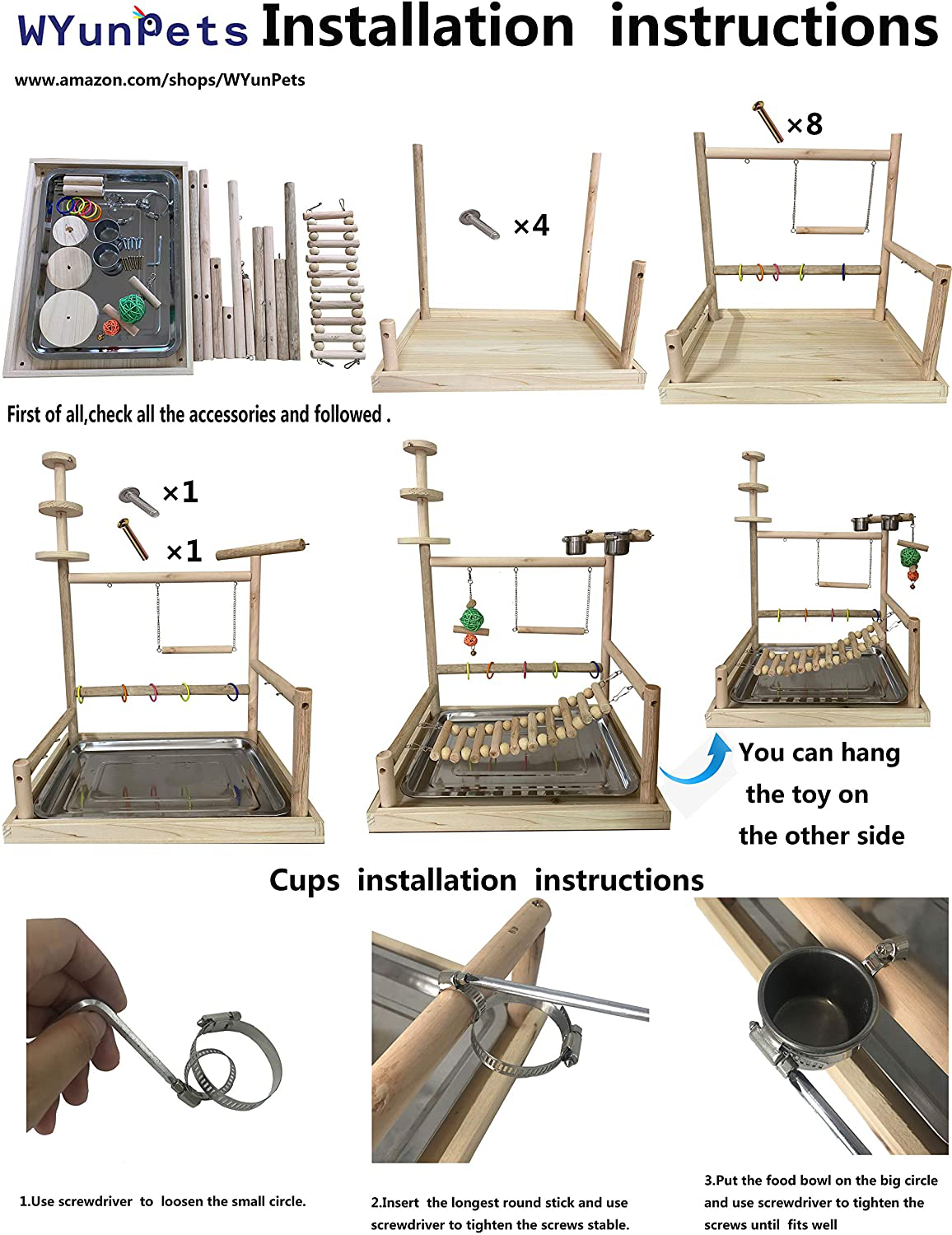 WYunPets Installation instructions

www.amazon.com/shops/WYunPets

×4

×8

First of all,check all the accessories and followed .

×1

×1

You can hang the toy on the other side

Cups installation instructions

1.Use screwdriver to loosen the small circle.

2.Insert the longest round stick and use screwdriver to tighten the screws stable.

3.Put the food bowl on the big circle and use screwdriver to tighten the screws until fits well