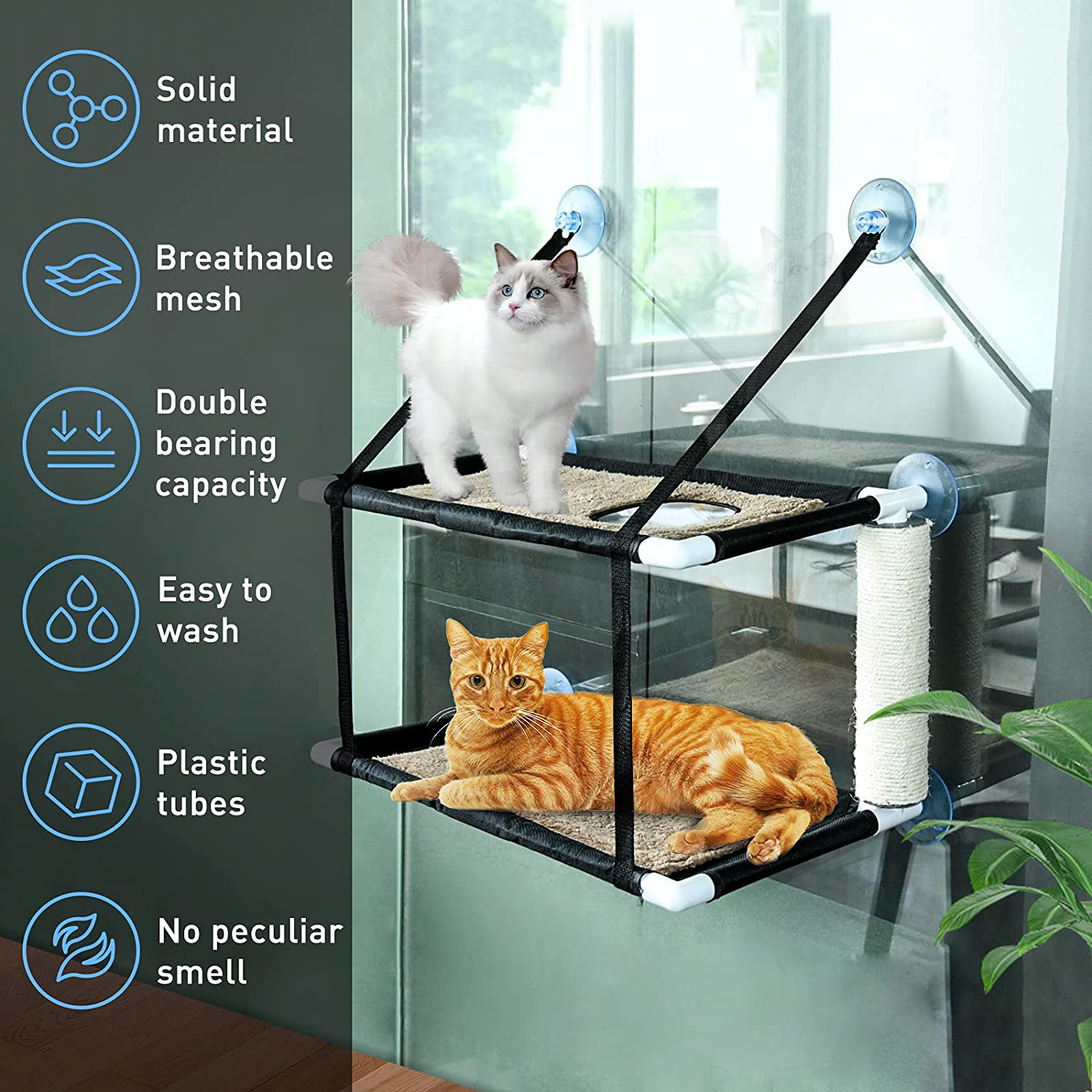 Solid material

Breathable mesh

Double bearing capacity

Easy to wash

Plastic tubes

No peculiar smell