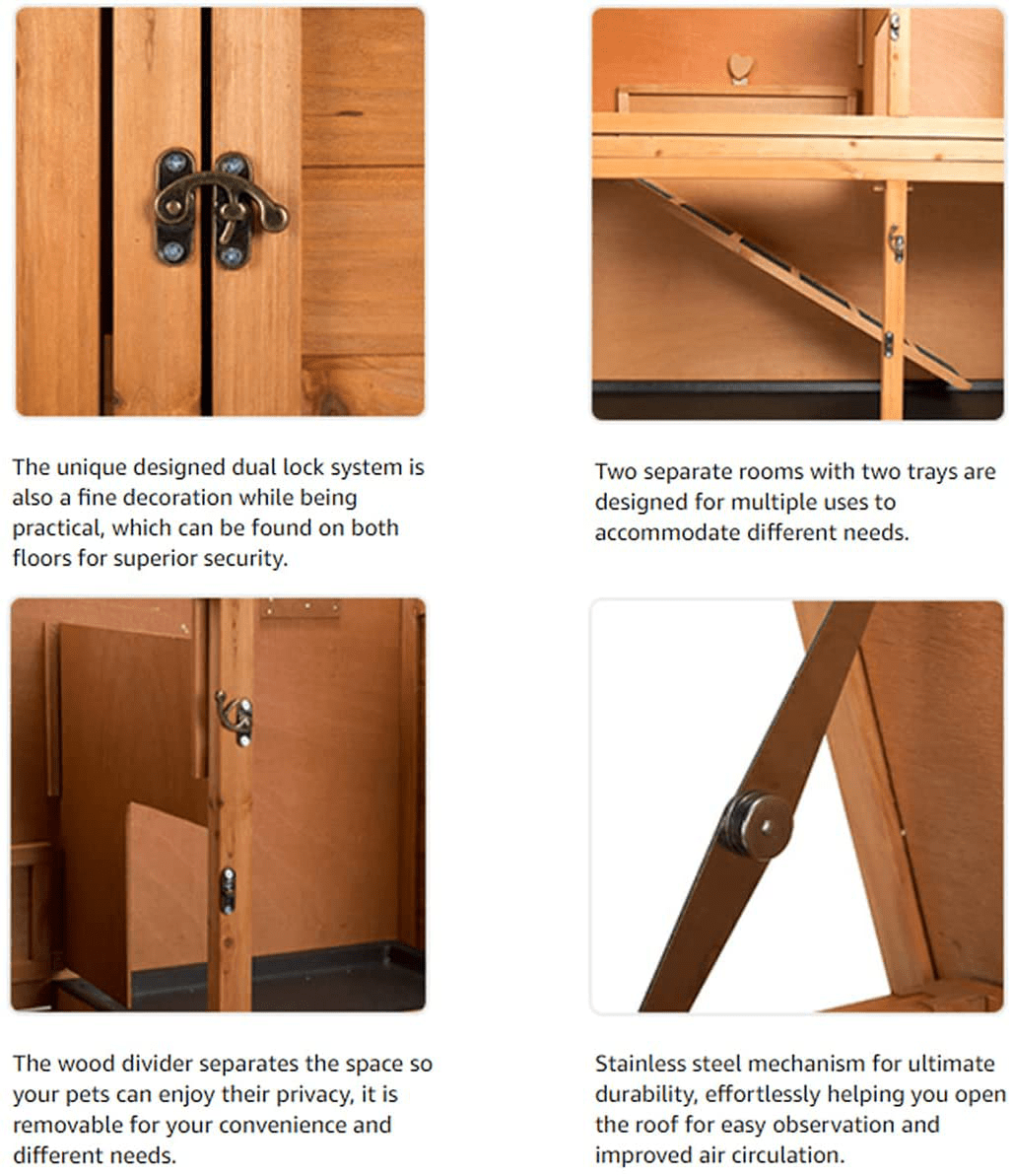 The unique designed dual lock system is also a fine decoration while being practical, which can be found on both floors for superior security.

Two separate rooms with two trays are designed for multiple uses to accommodate different needs.

The wood divider separates the space so your pets can enjoy their privacy, it is removable for your convenience and different needs.

Stainless steel mechanism for ultimate durability, effortlessly helping you open the roof for easy observation and improved air circulation.