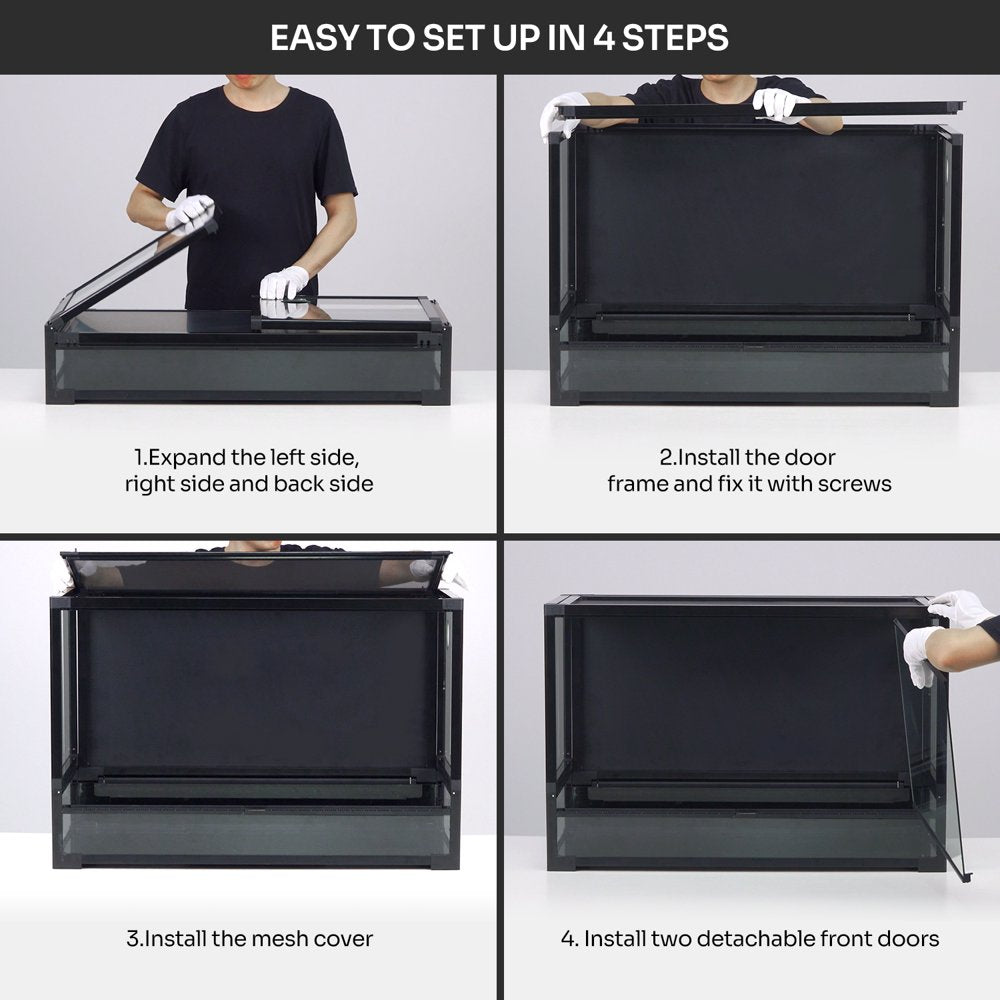 EASY TO SET UP IN 4 STEPS

1.Expand the left side, right side and back side

2.Install the door frame and fix it with screws

3.Install the mesh cover

4. Install two detachable front doors