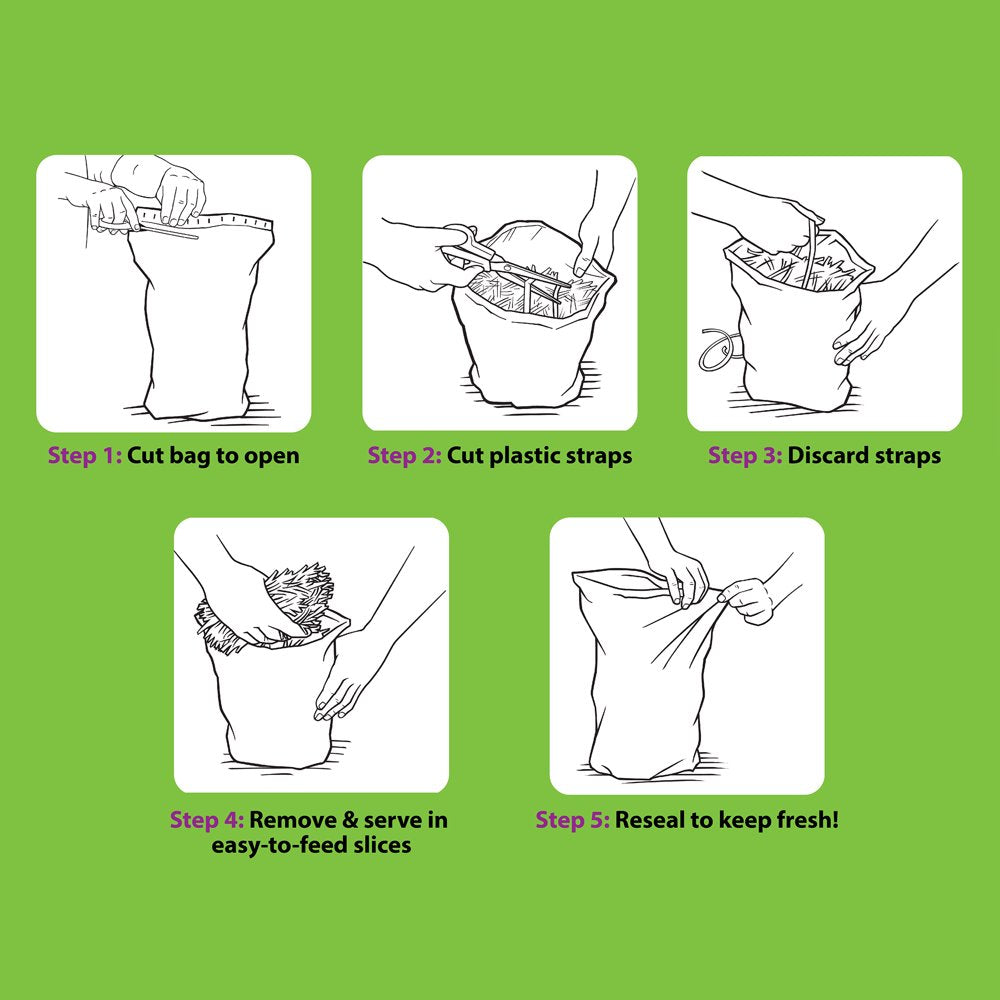 Step 1: Cut bag to open

Step 2: Cut plastic straps

Step 3: Discard straps

Step 4: Remove & serve in easy-to-feed slices

Step 5: Reseal to keep fresh!