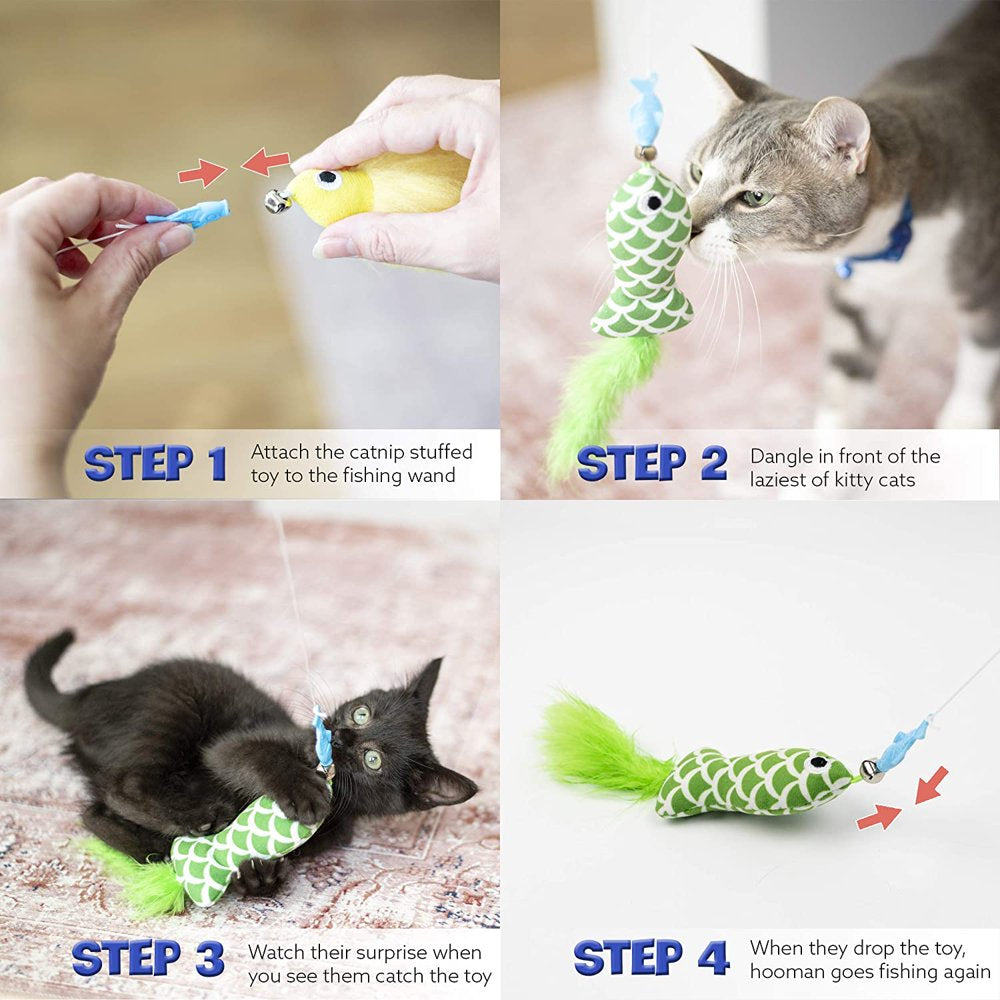 STEP 1 Attach the catnip stuffed toy to the fishing wand

STEP 2 Dangle in front of the laziest of kitty cats

STEP 3 Watch their surprise when you see them catch the toy

STEP 4 When they drop the toy, hooman goes fishing again