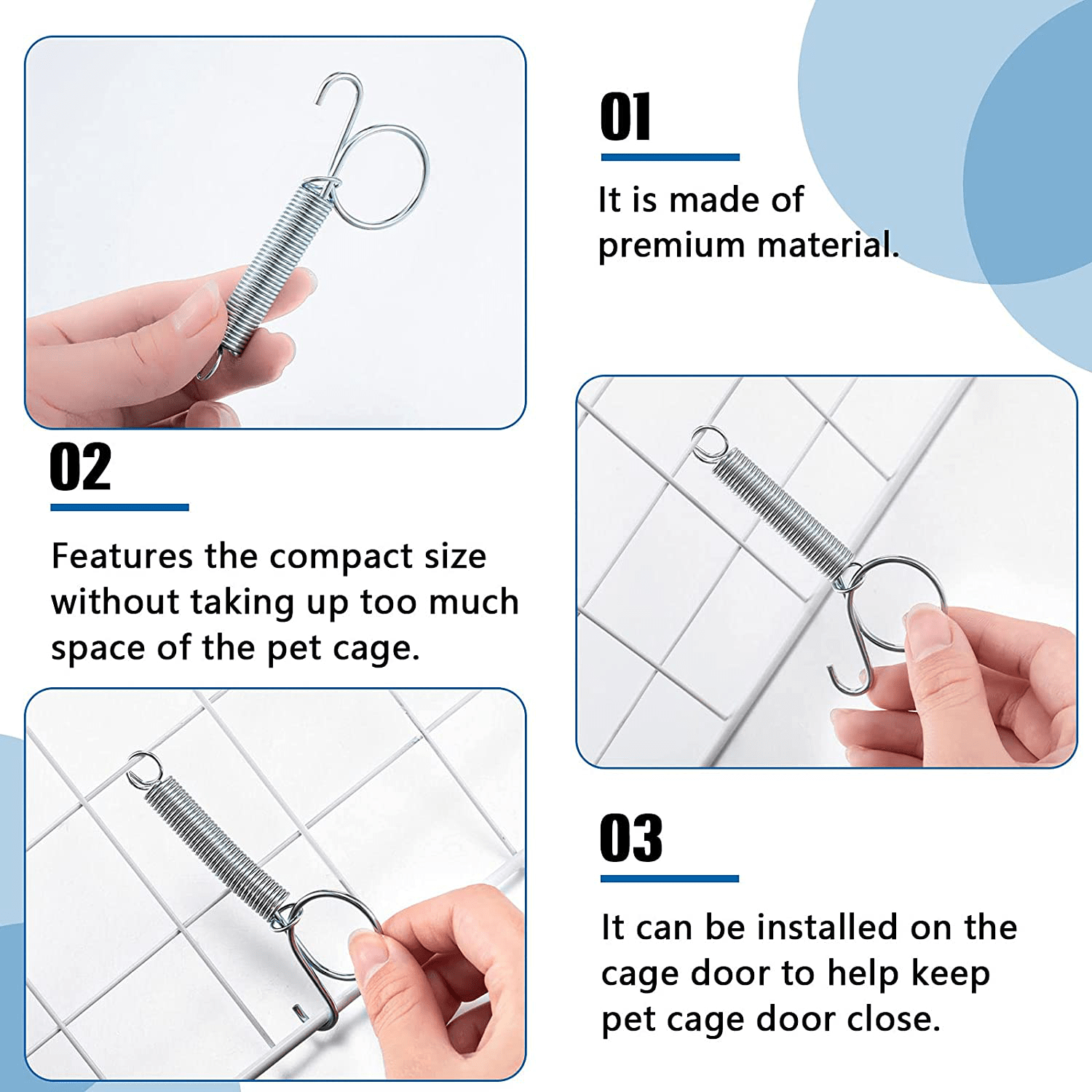 01

It is made of premium material.

02

Features the compact size without taking up too much space of the pet cage.

03

It can be installed on the cage door to help keep pet cage door close.