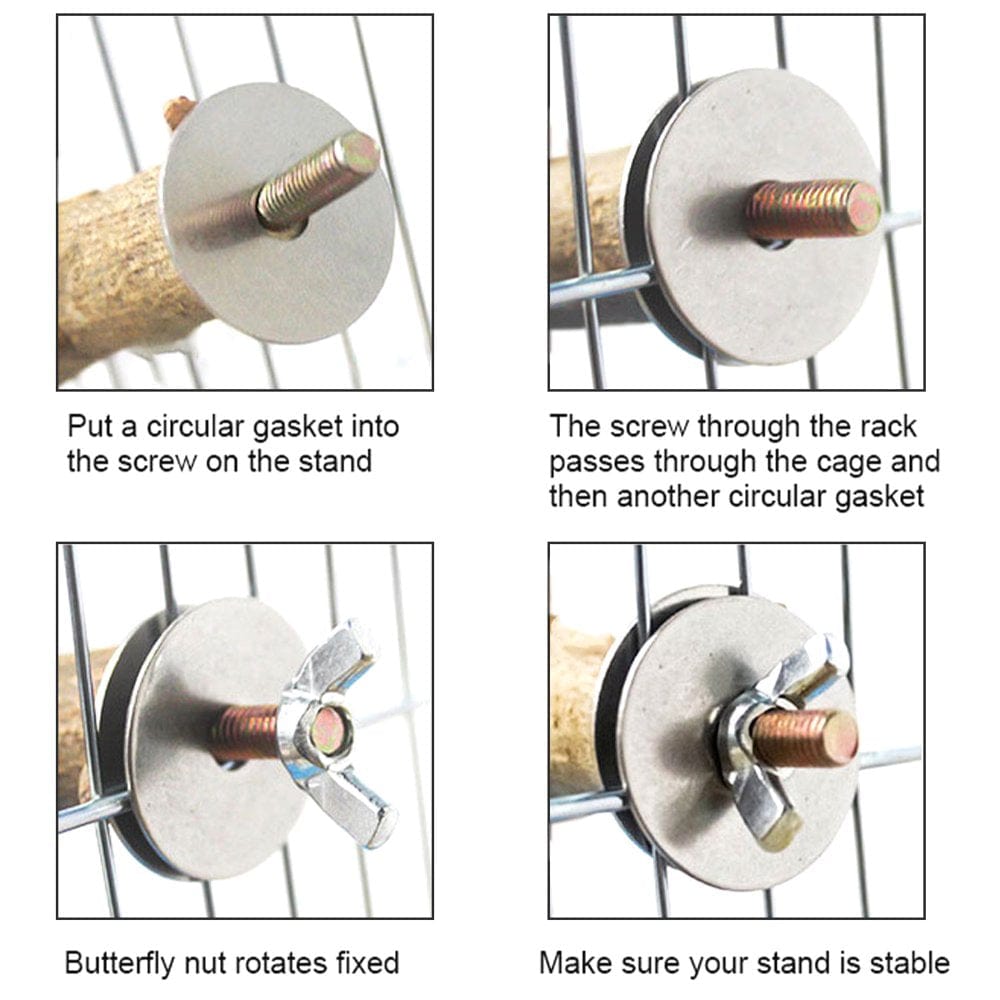 Put a circular gasket into the screw on the stand

The screw through the rack passes through the cage and then another circular gasket

Butterfly nut rotates fixed

Make sure your stand is stable