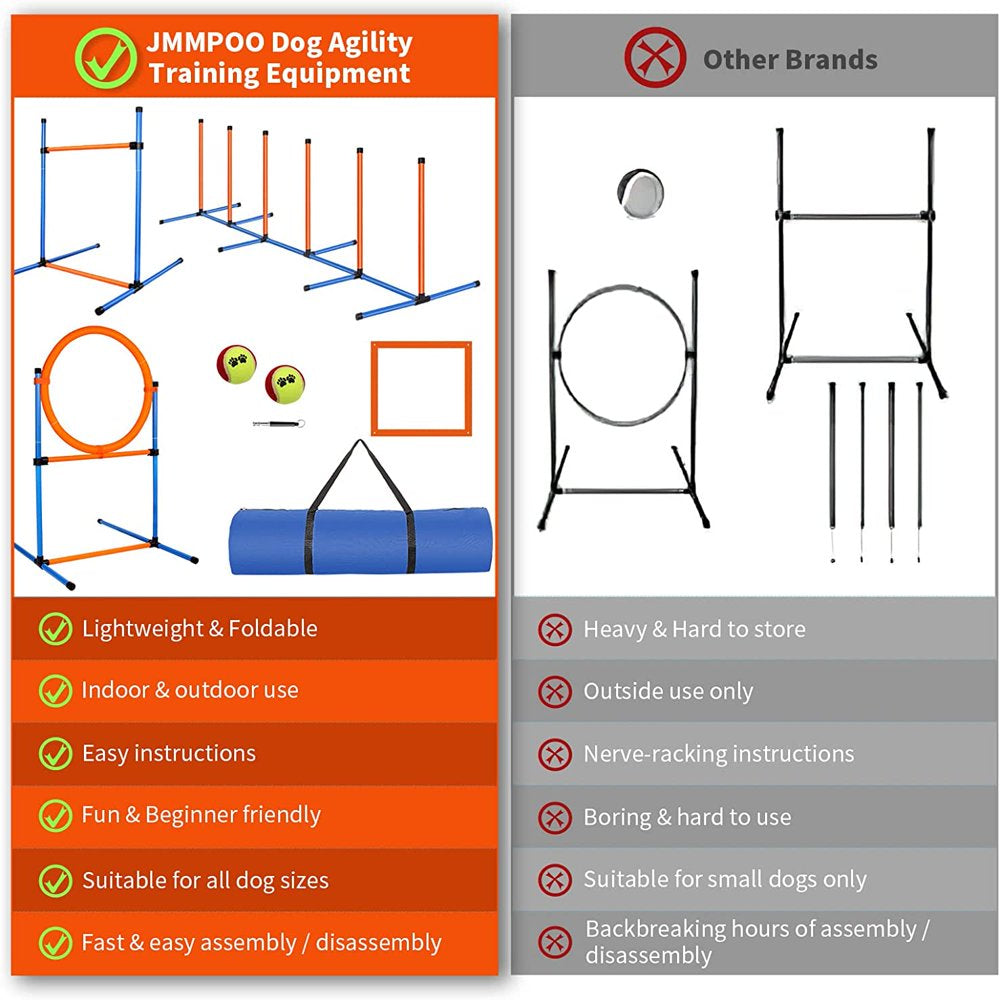 JMMPOO Dog Agility Training Equipment

Lightweight & Foldable

Indoor & outdoor use

Easy instructions

Fun & Beginner friendly

Suitable for all dog sizes

Fast & easy assembly / disassembly

Other Brands

Heavy & Hard to store

Outside use only

Nerve-racking instructions

Boring & hard to use

Suitable for small dogs only

Backbreaking hours of assembly / disassembly