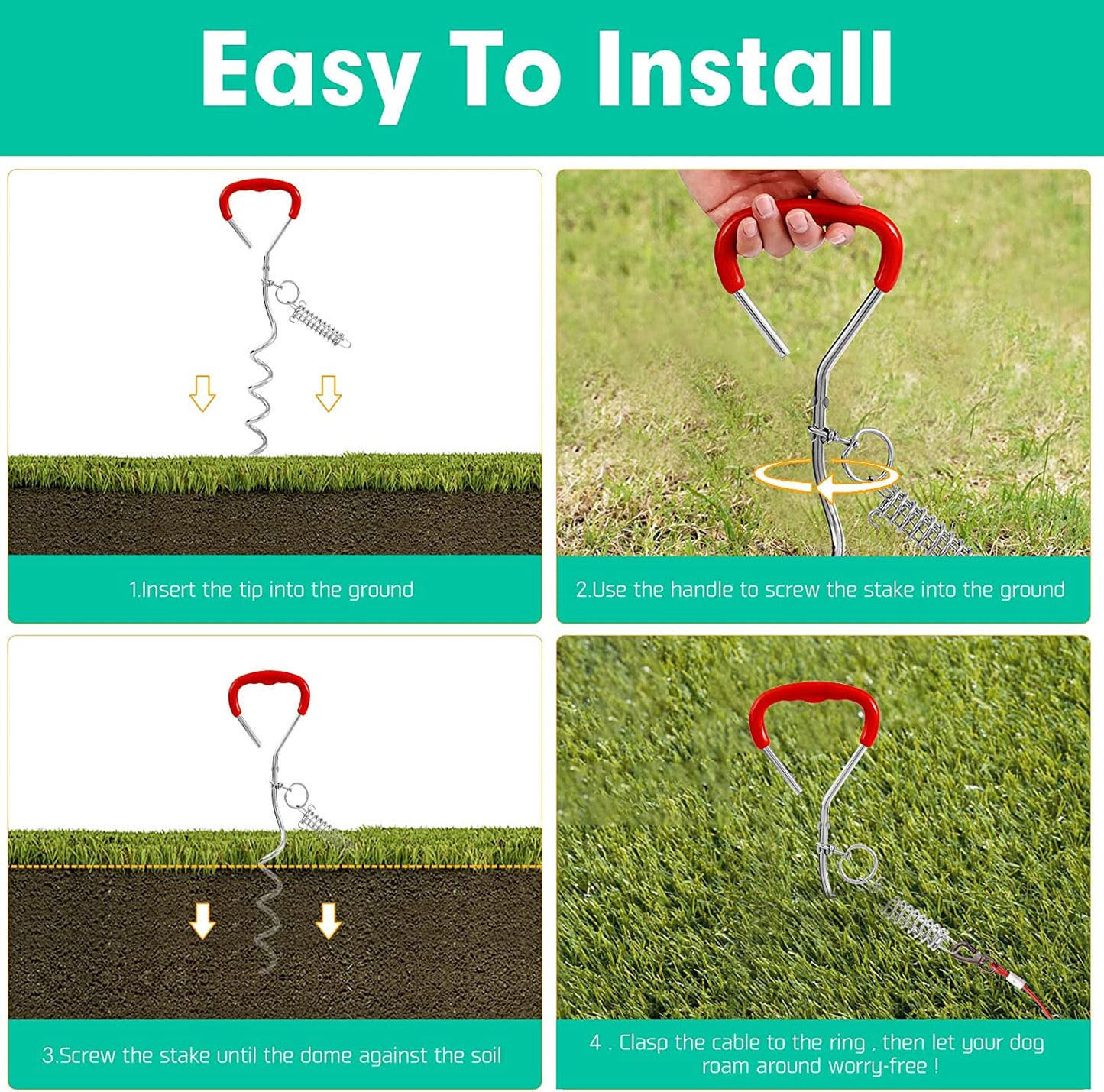 Easy To Install

1.Insert the tip into the ground

2.Use the handle to screw the stake into the ground

3.Screw the stake until the dome against the soil

4 . Clasp the cable to the ring , then let your dog roam around worry-free !