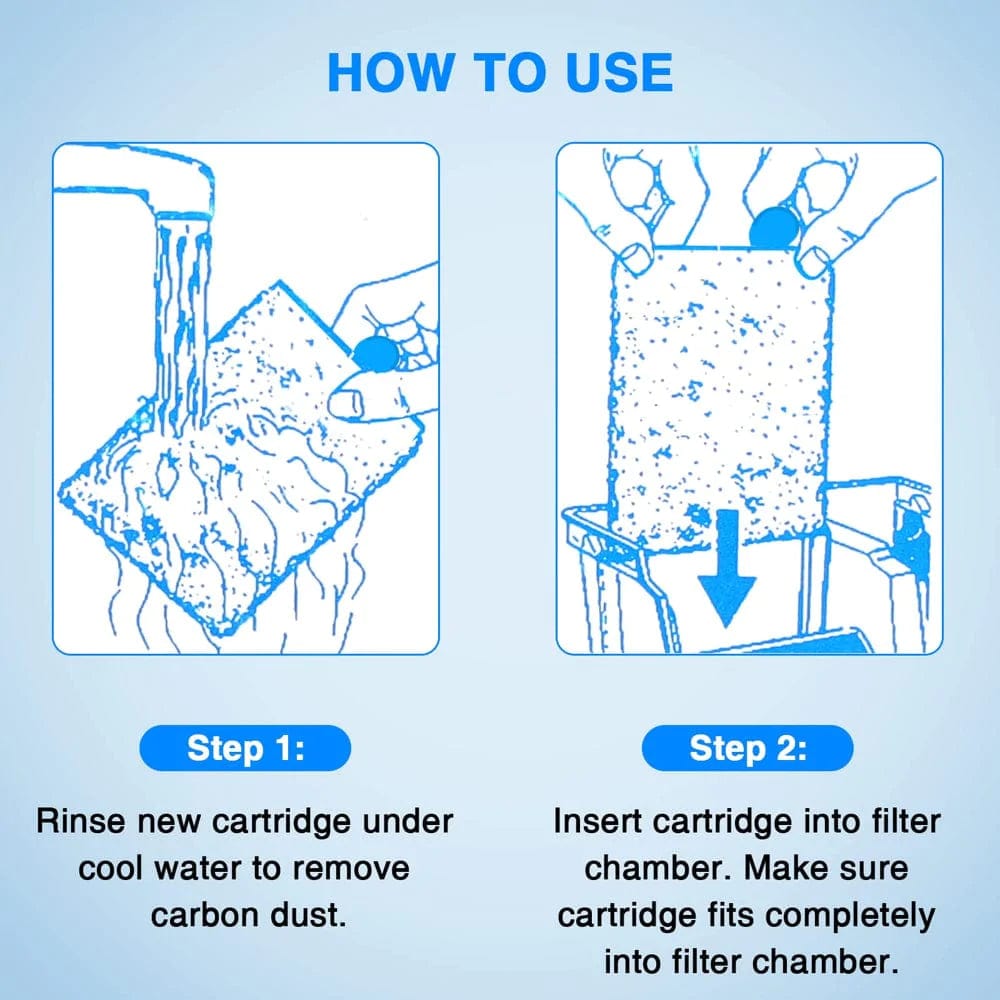 HOW TO USE

Step 1:

Rinse new cartridge under cool water to remove carbon dust.

Step 2:

Insert cartridge into filter chamber. Make sure cartridge fits completely into filter chamber.