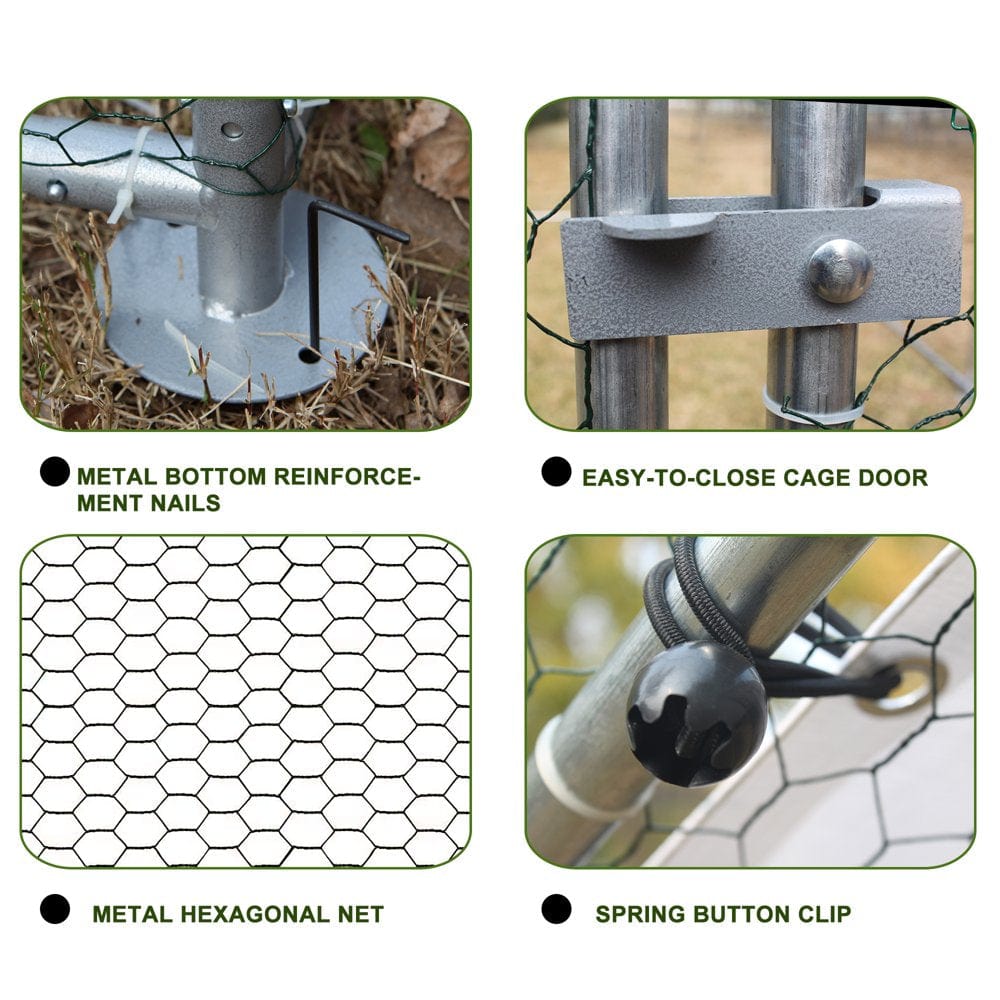 METAL BOTTOM REINFORCEMENT NAILS

EASY-TO-CLOSE CAGE DOOR

METAL HEXAGONAL NET

SPRING BUTTON CLIP