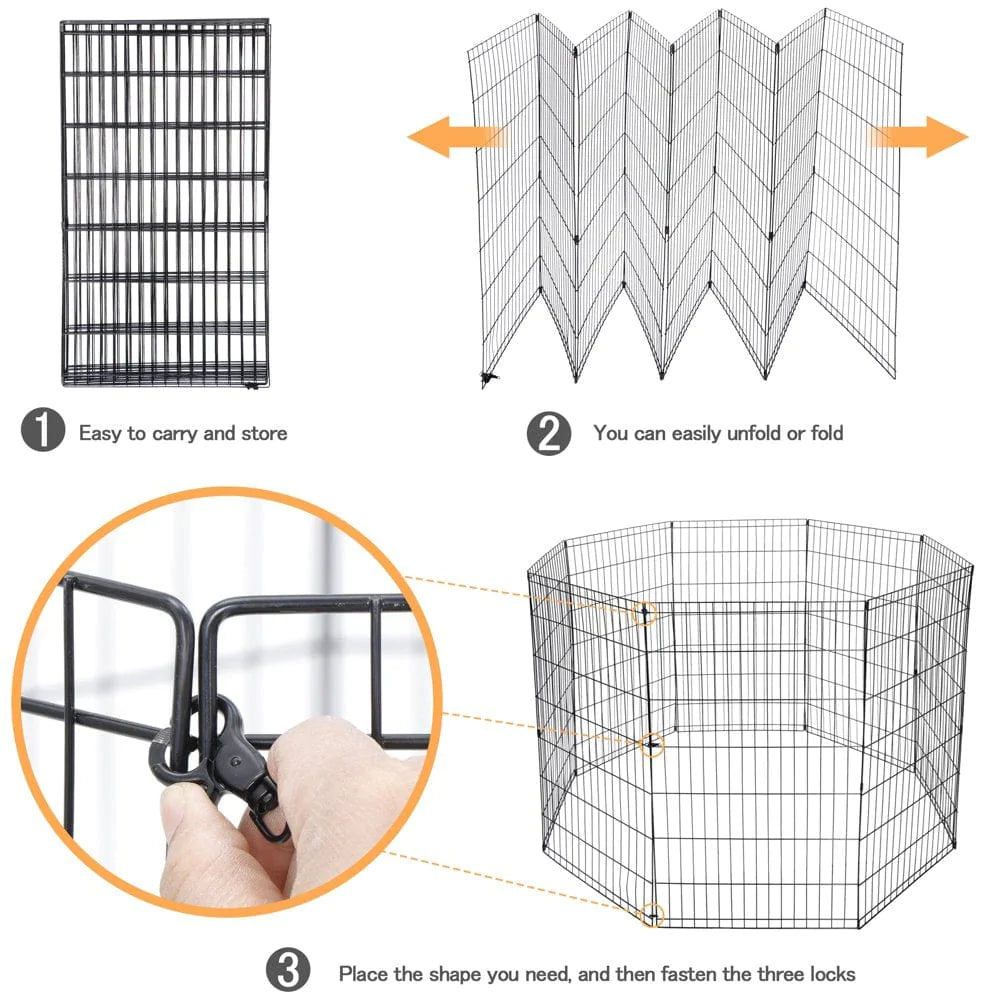 1 Easy to carry and store

2 You can easily unfold or fold

3 Place the shape you need, and then fasten the three locks