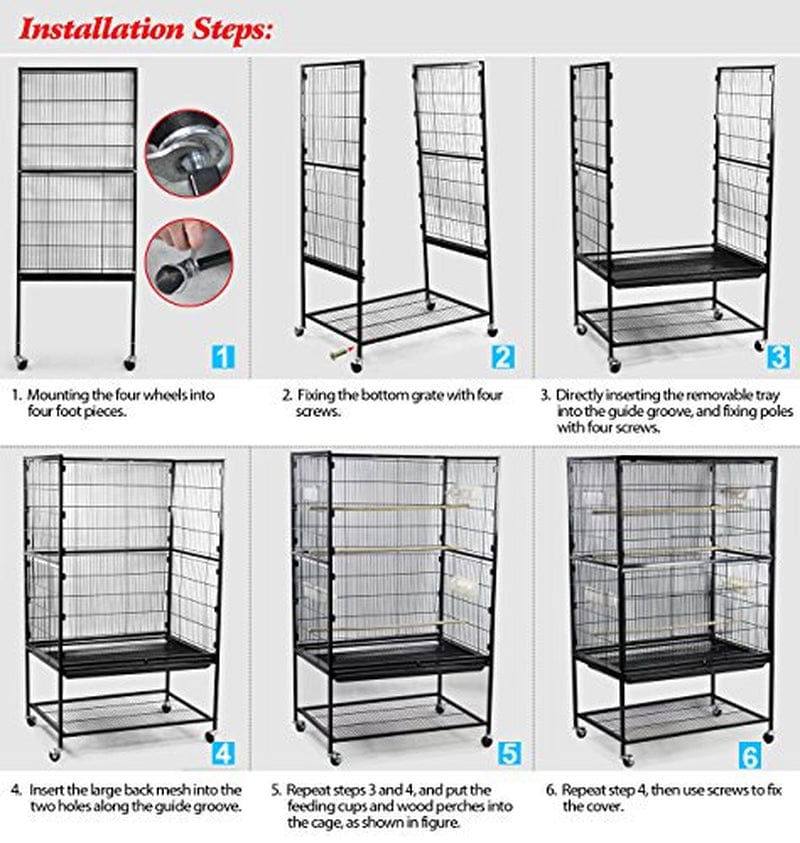 Installation Steps:

1

1. Mounting the four wheels into four foot pieces.

2

2. Fixing the bottom grate with four screws.

3

3. Directly inserting the removable tray into the guide groove, and fixing poles with four screws.

4

4. Insert the large back mesh into the two holes along the guide groove.

5

5. Repeat steps 3 and 4, and put the feeding cups and wood perches into the cage, as shown in figure.

6

6. Repeat step 4, then use screws to fix the cover.