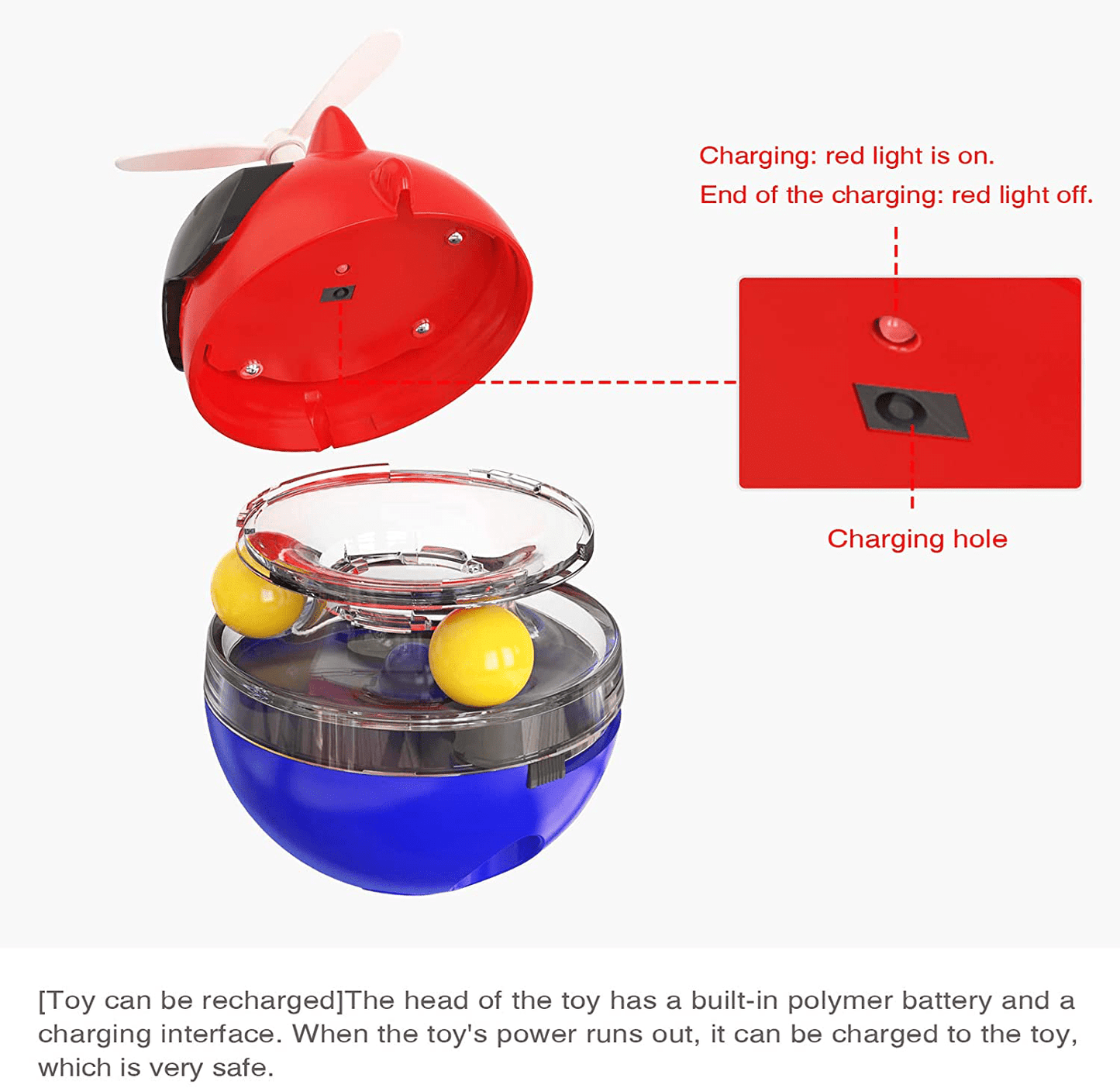 Charging: red light is on.
End of the charging: red light off.

Charging hole

[Toy can be recharged]The head of the toy has a built-in polymer battery and a charging interface. When the toy's power runs out, it can be charged to the toy, which is very safe.