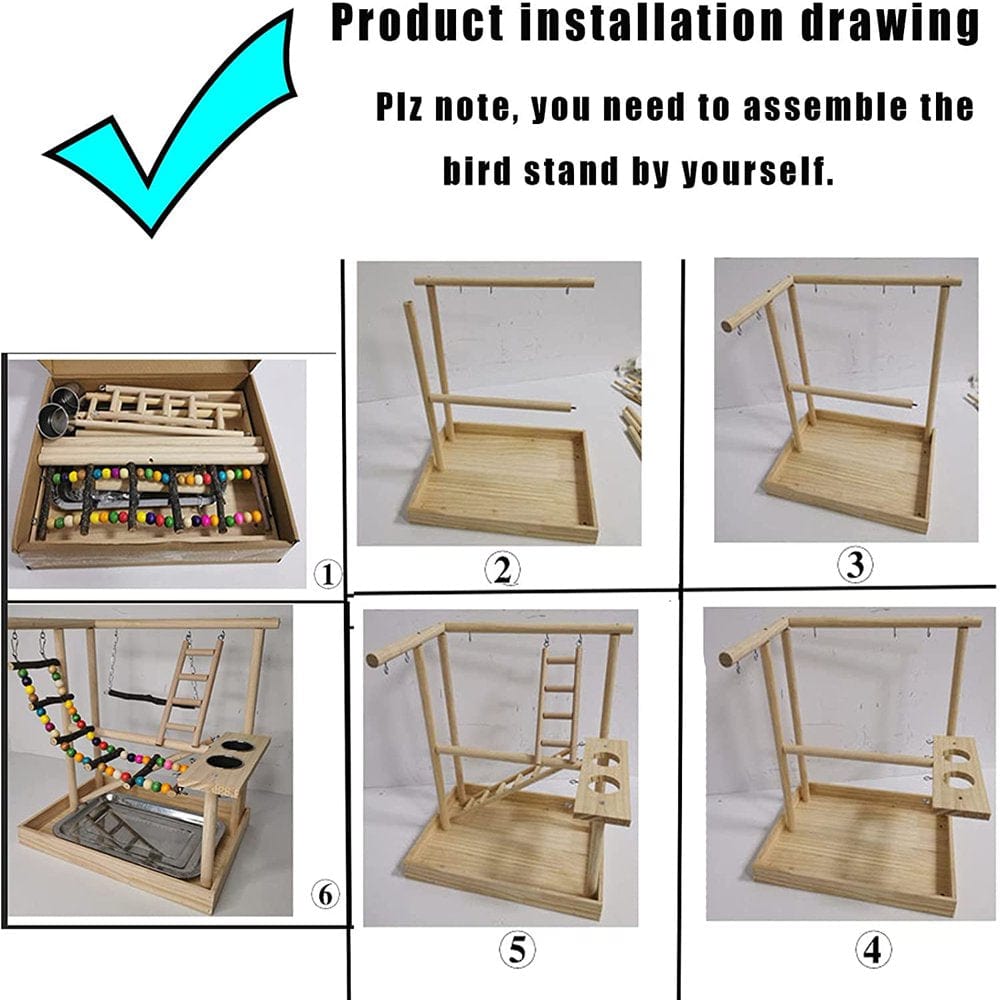 Product installation drawing

Plz note, you need to assemble the bird stand by yourself.

①

②

③

⑥

⑤

④