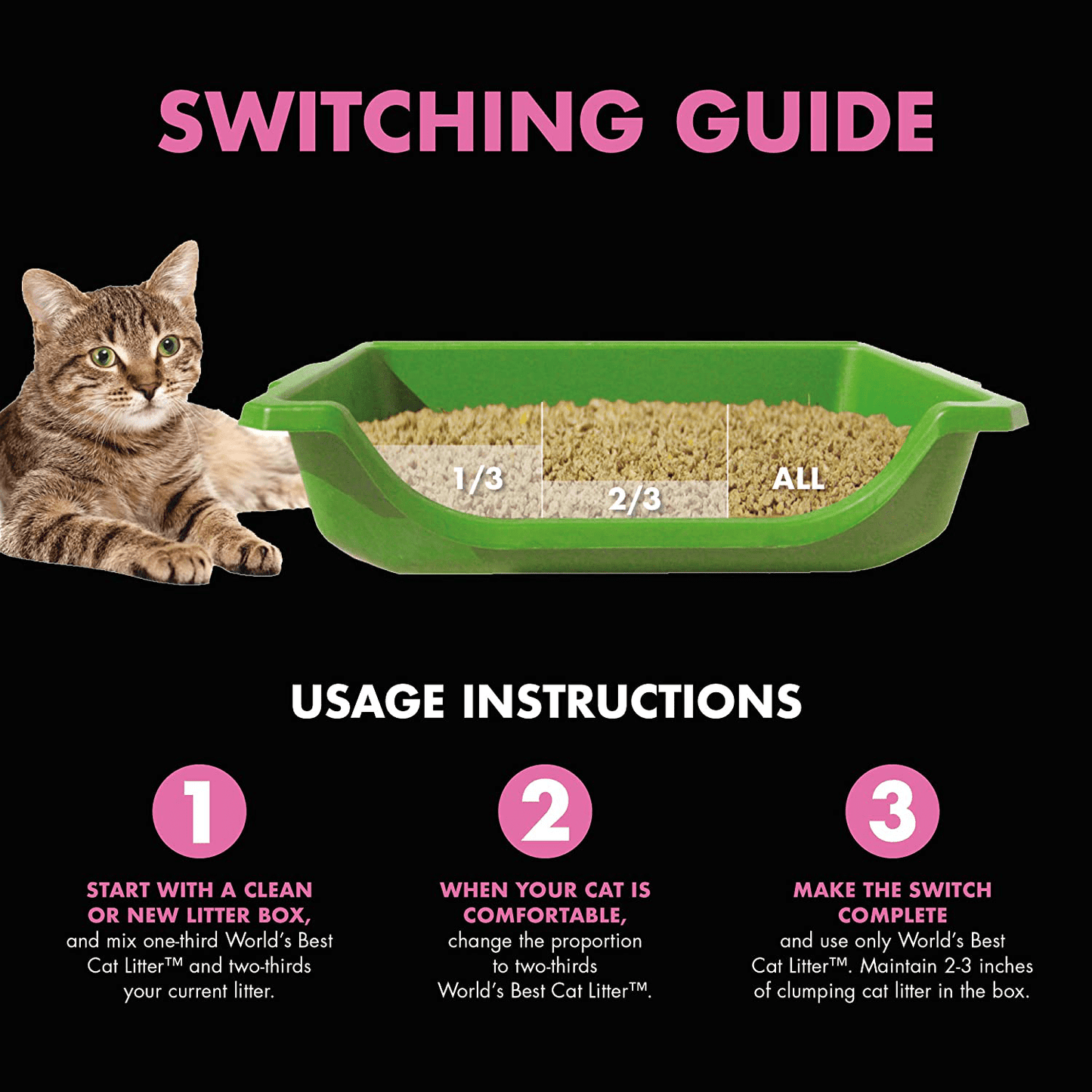 SWITCHING GUIDE

1/3

2/3

ALL

USAGE INSTRUCTIONS

1

START WITH A CLEAN OR NEW LITTER BOX, and mix one-third World's Best Cat Litter™ and two-thirds your current litter.

2

WHEN YOUR CAT IS COMFORTABLE, change the proportion to two-thirds World's Best Cat Litter™.

3

MAKE THE SWITCH COMPLETE and use only World's Best Cat Litter™. Maintain 2-3 inches of clumping cat litter in the box.