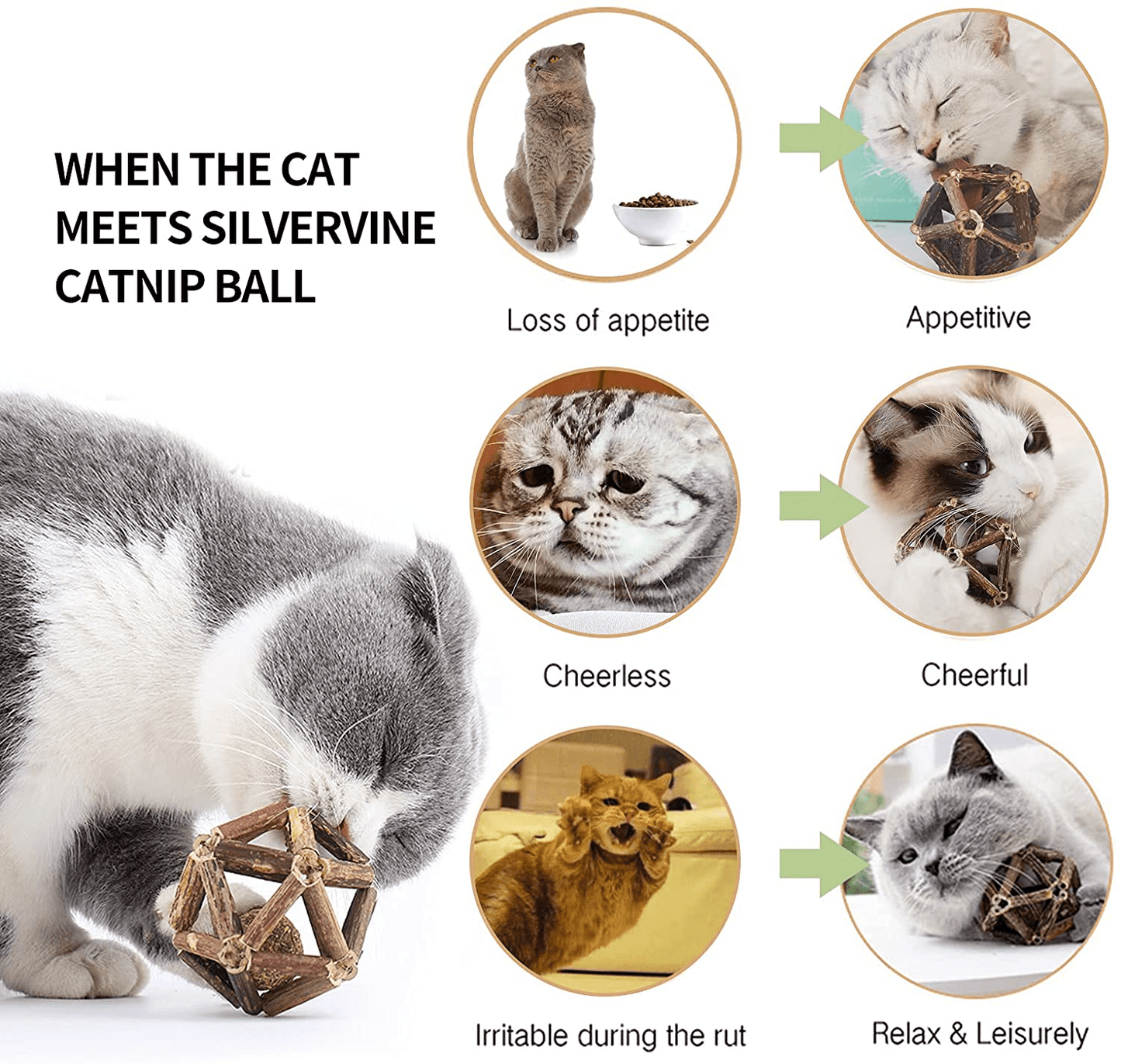 WHEN THE CAT MEETS SILVERVINE CATNIP BALL

Loss of appetite

Appetitive

Cheerless

Cheerful

Irritable during the rut

Relax & Leisurely