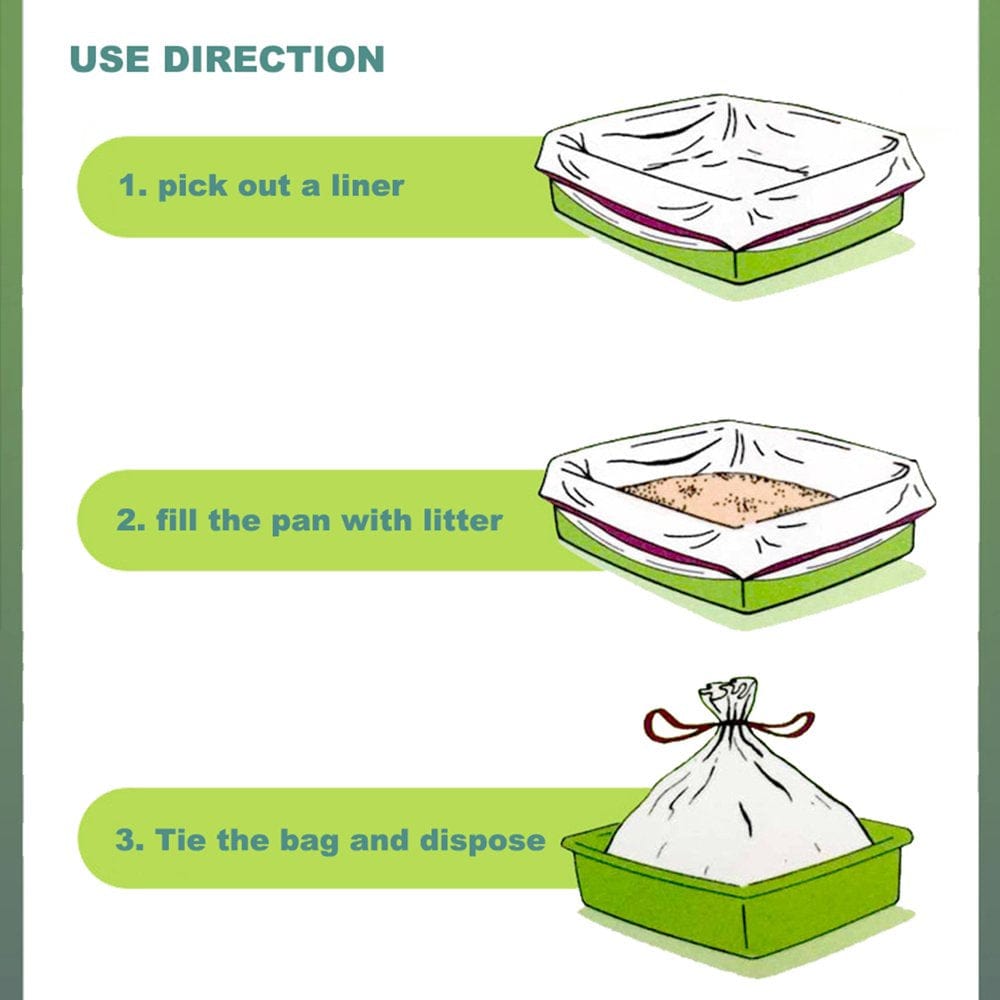 USE DIRECTION

1. pick out a liner

2. fill the pan with litter

3. Tie the bag and dispose