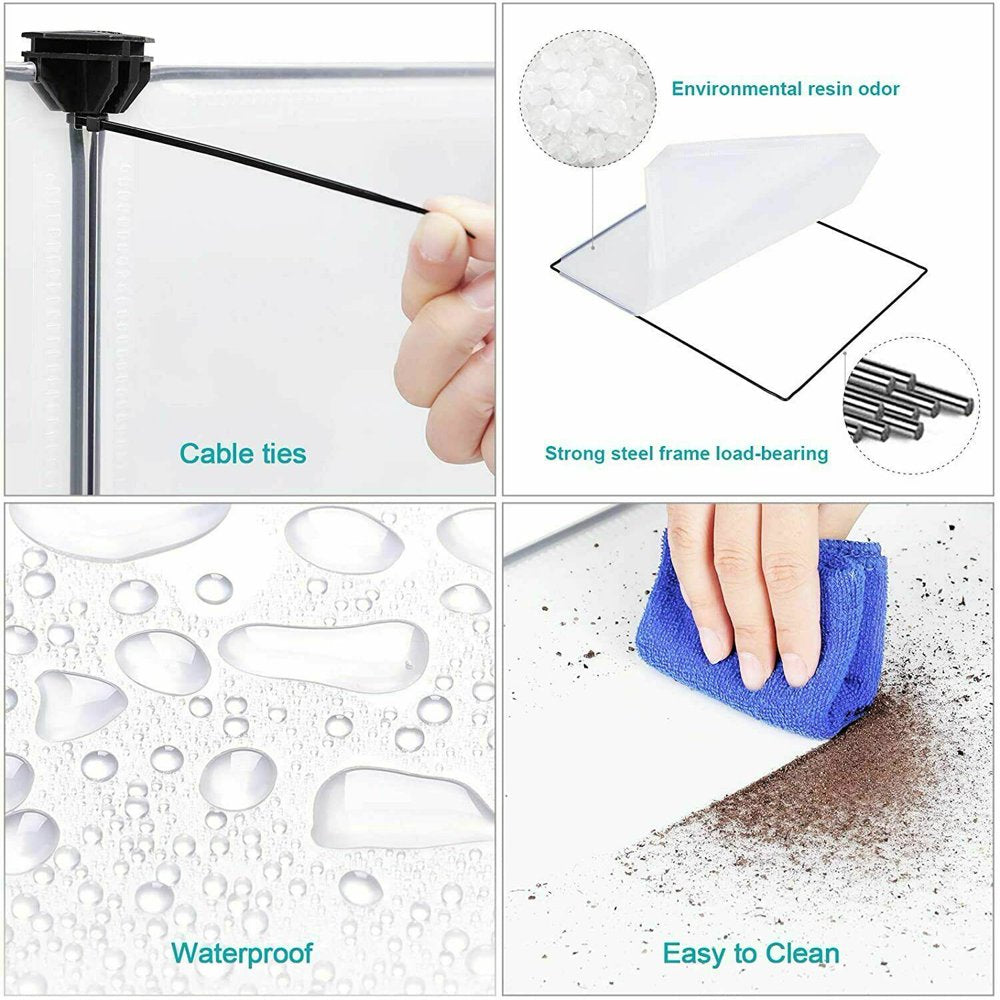 Cable ties

Environmental resin odor

Strong steel frame load-bearing

Waterproof

Easy to Clean