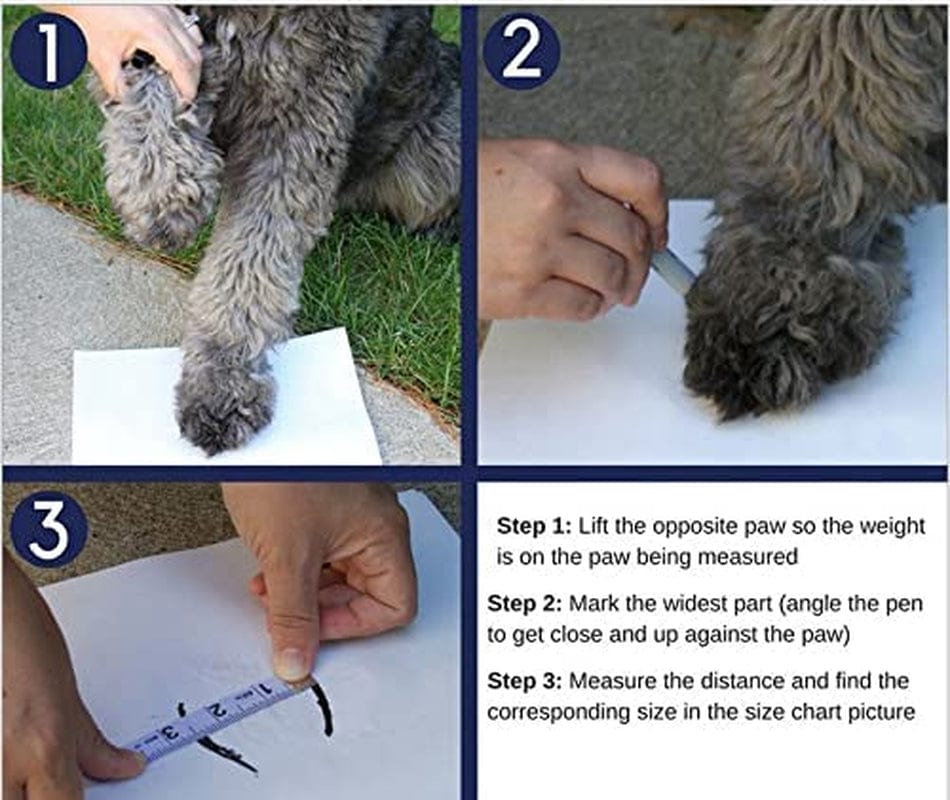 1

2

3

1
2
3

Step 1: Lift the opposite paw so the weight is on the paw being measured

Step 2: Mark the widest part (angle the pen to get close and up against the paw)

Step 3: Measure the distance and find the corresponding size in the size chart picture