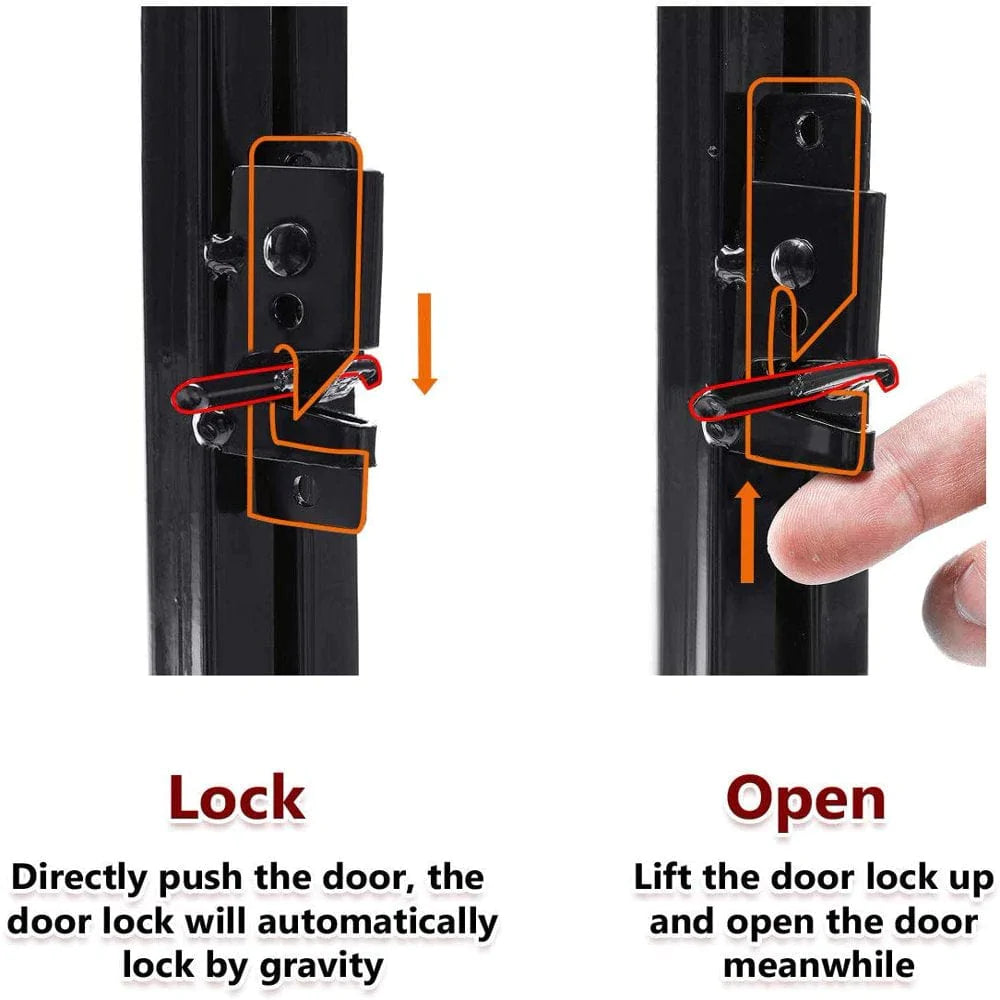 Lock

Directly push the door, the door lock will automatically lock by gravity

Open

Lift the door lock up and open the door meanwhile