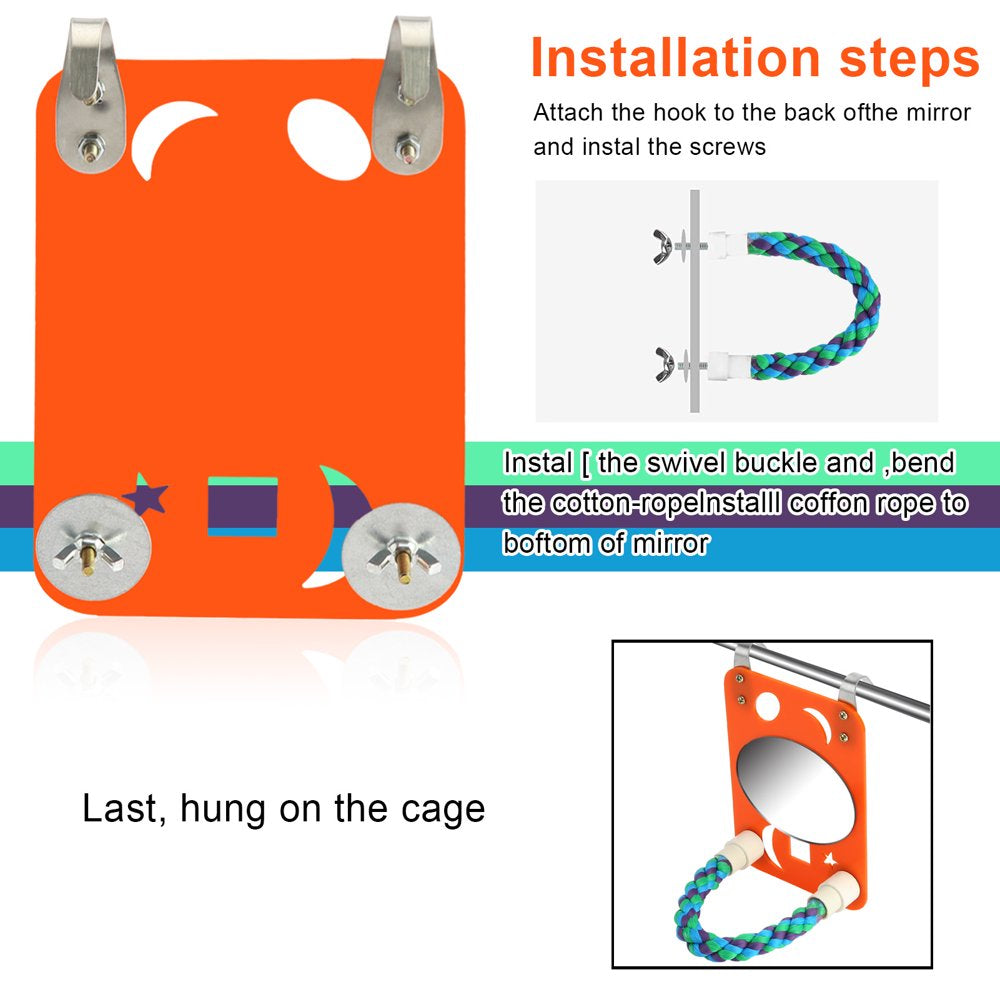 Installation steps

Attach the hook to the back ofthe mirror and instal the screws

Instal [ the swivel buckle and ,bend the cotton-ropeInstalll coffon rope to boftom of mirror

Last, hung on the cage