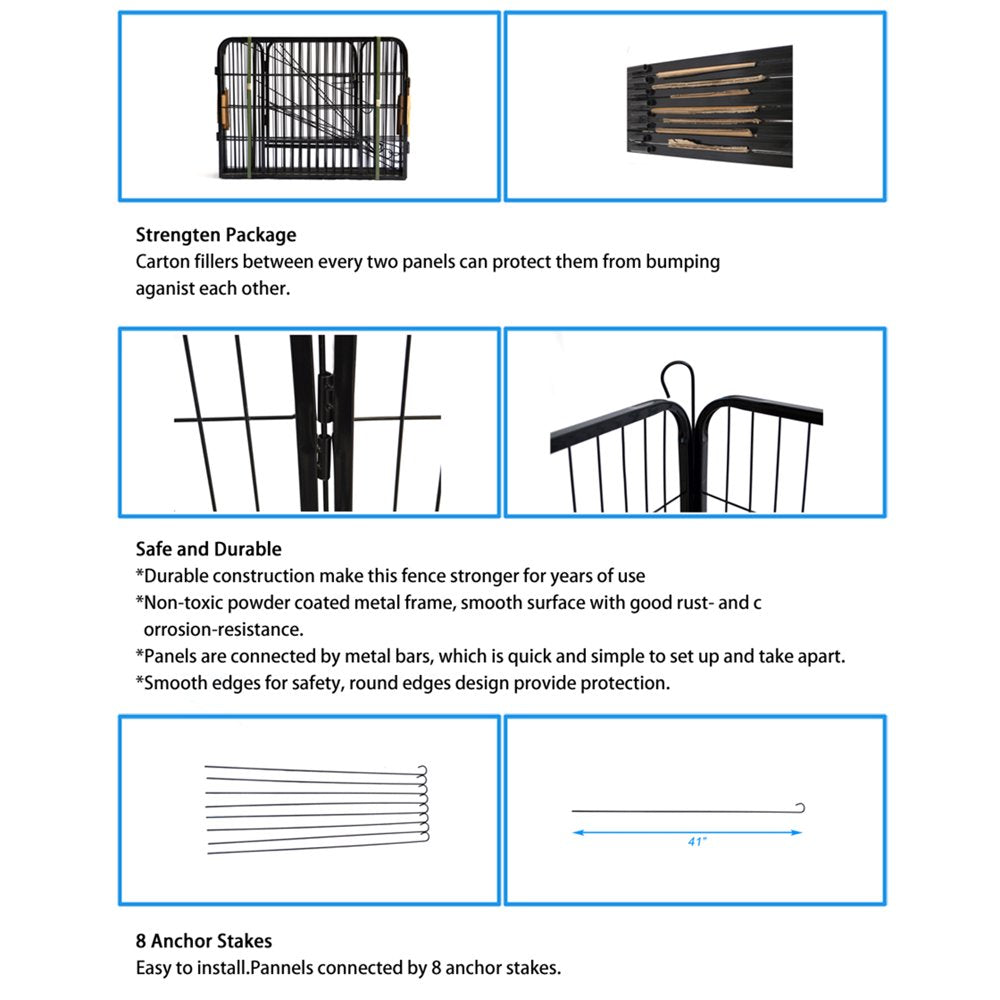 Strengten Package
Carton fillers between every two panels can protect them from bumping aganist each other.

Safe and Durable
*Durable construction make this fence stronger for years of use
*Non-toxic powder coated metal frame, smooth surface with good rust- and c orrosion-resistance.
*Panels are connected by metal bars, which is quick and simple to set up and take apart.
*Smooth edges for safety, round edges design provide protection.

41"

8 Anchor Stakes
Easy to install.Pannels connected by 8 anchor stakes.