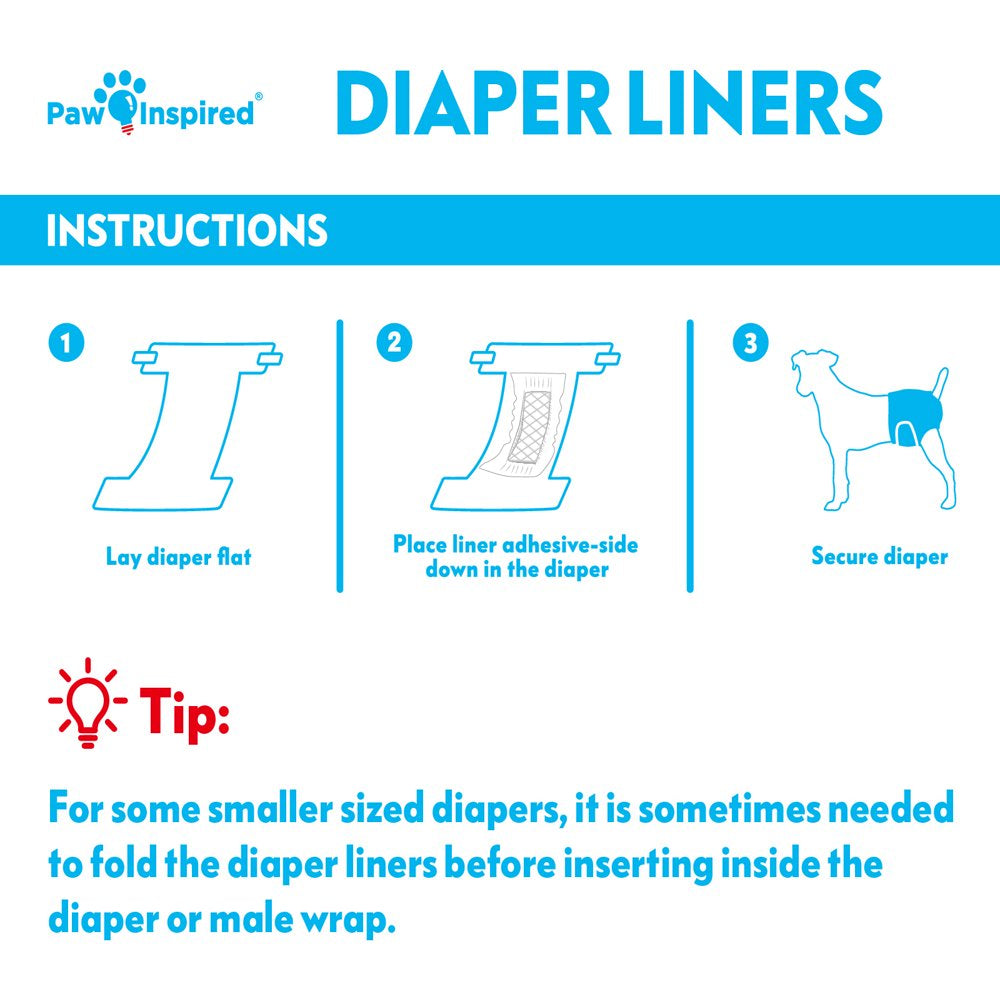 Paw Inspired®

DIAPER LINERS

INSTRUCTIONS

1
Lay diaper flat

2
Place liner adhesive-side down in the diaper

3
Secure diaper

Tip:

For some smaller sized diapers, it is sometimes needed to fold the diaper liners before inserting inside the diaper or male wrap.