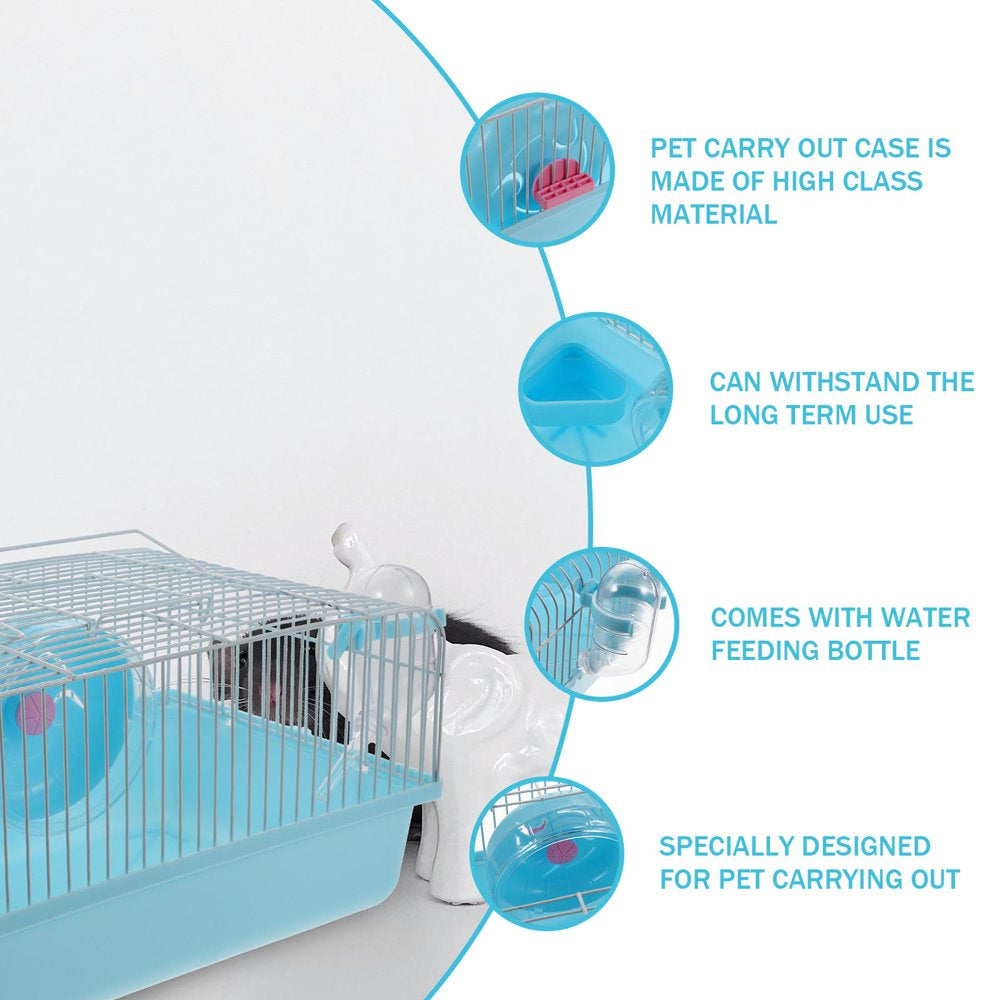 PET CARRY OUT CASE IS MADE OF HIGH CLASS MATERIAL

CAN WITHSTAND THE LONG TERM USE

COMES WITH WATER FEEDING BOTTLE

SPECIALLY DESIGNED FOR PET CARRYING OUT