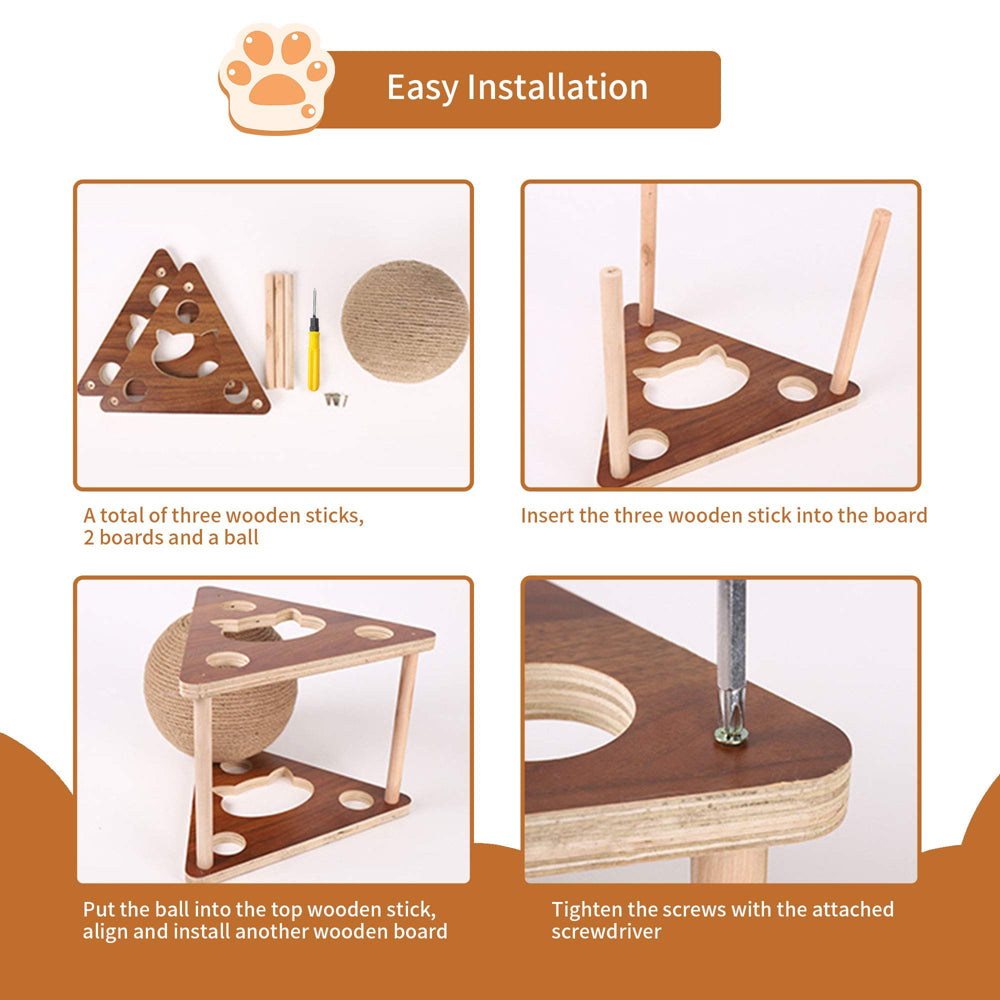 Easy Installation

A total of three wooden sticks, 2 boards and a ball

Insert the three wooden stick into the board

Put the ball into the top wooden stick, align and install another wooden board

Tighten the screws with the attached screwdriver