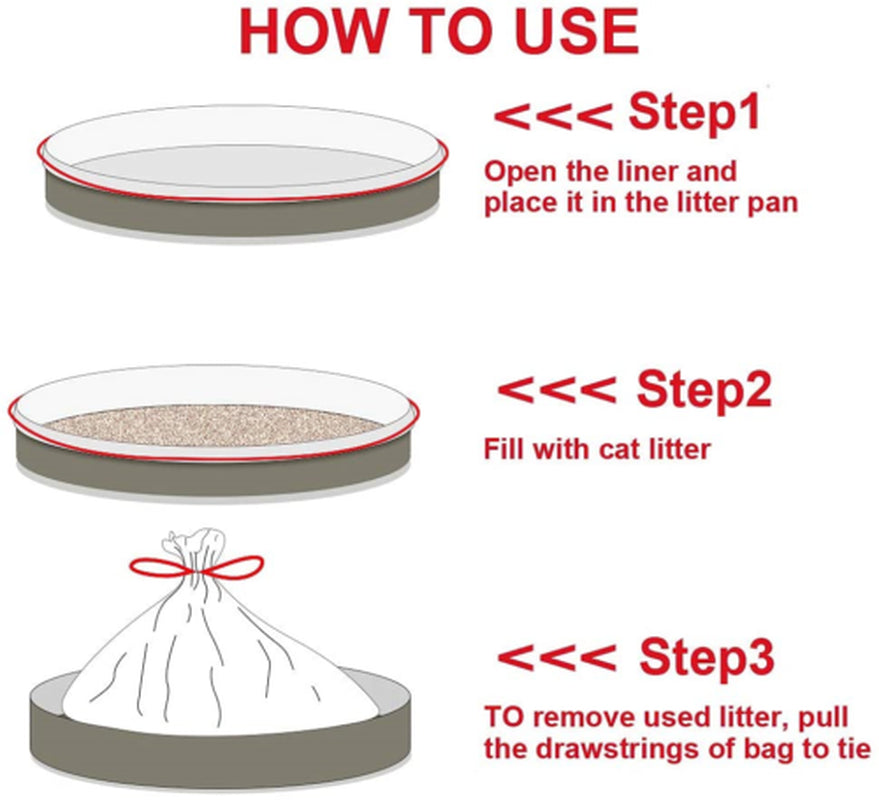 HOW TO USE

<<< Step1
Open the liner and place it in the litter pan

<<< Step2
Fill with cat litter

<<< Step3
TO remove used litter, pull the drawstrings of bag to tie