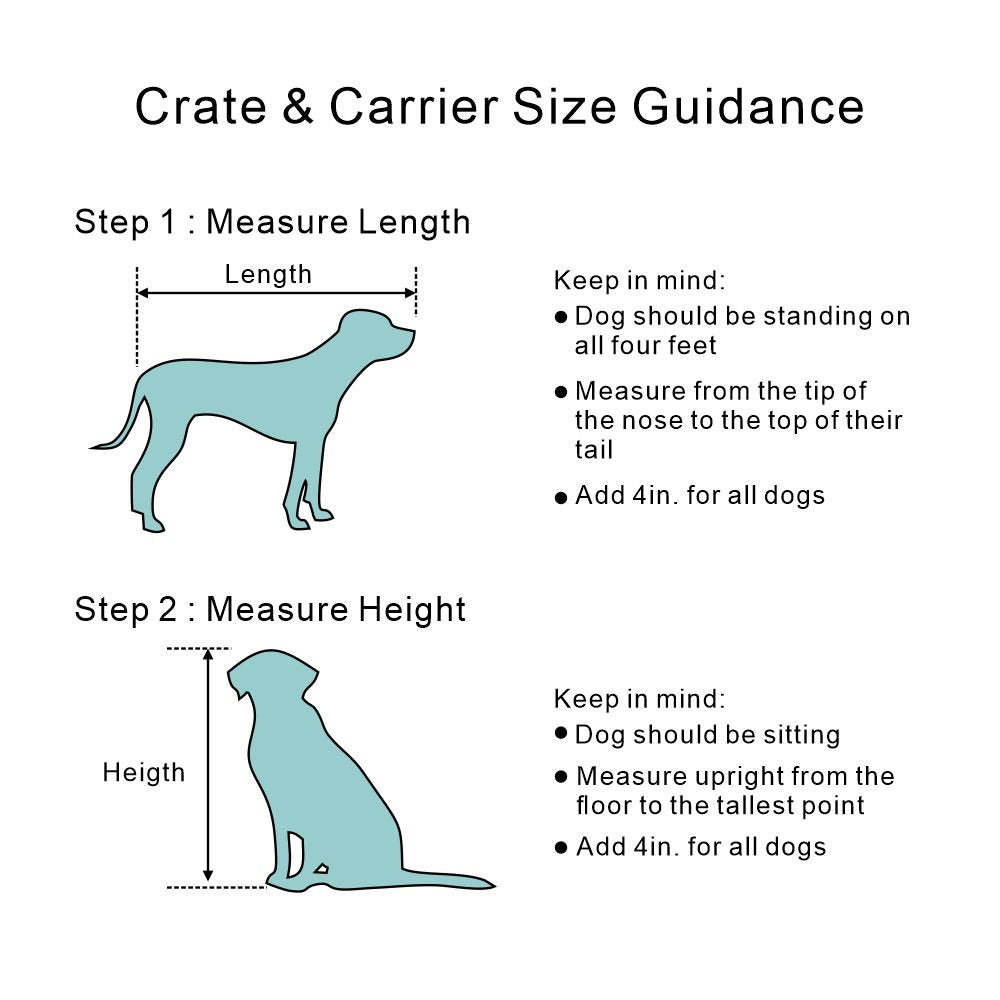 Crate & Carrier Size Guidance

Step 1 : Measure Length

Length

Keep in mind:
● Dog should be standing on all four feet
● Measure from the tip of the nose to the top of their tail
● Add 4in. for all dogs

Step 2 : Measure Height

Heigth

Keep in mind:
● Dog should be sitting
● Measure upright from the floor to the tallest point
● Add 4in. for all dogs