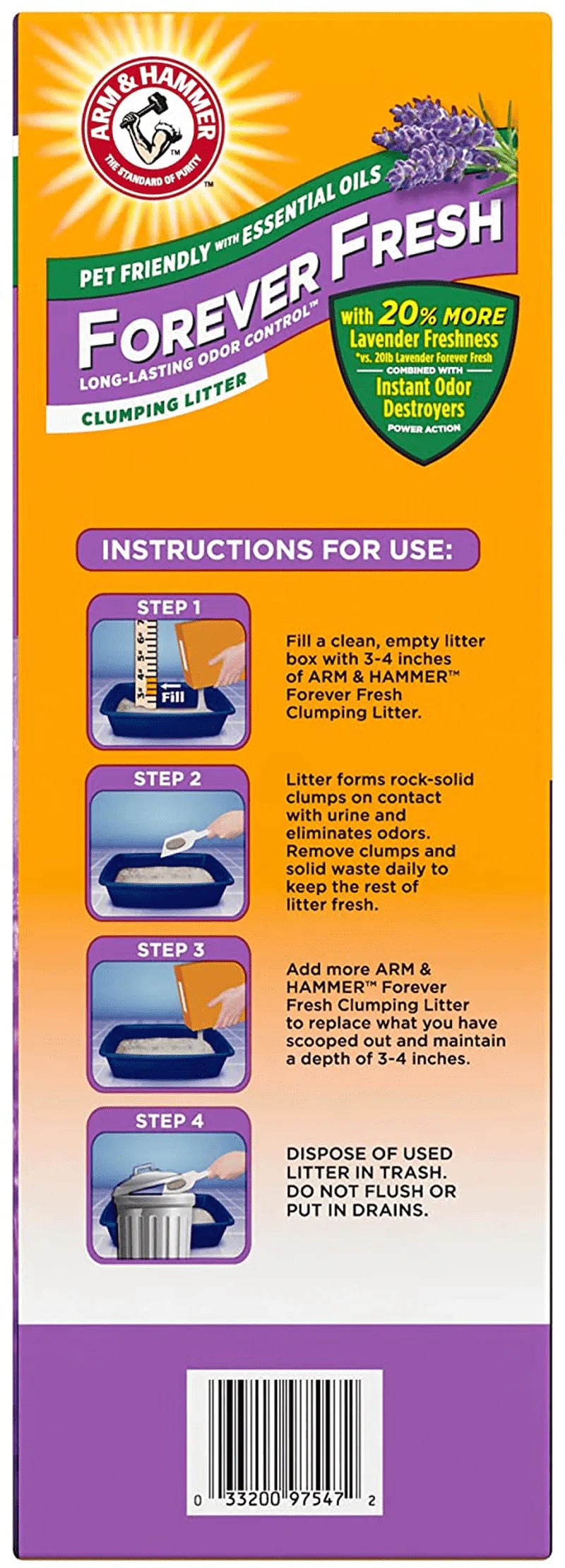 ARM & HAMMER
THE STANDARD OF PURITY
TM

PET FRIENDLY WITH ESSENTIAL OILS

FOREVER FRESH
LONG-LASTING ODOR CONTROL™

CLUMPING LITTER

with 20% MORE Lavender Freshness
*vs. 20lb Lavender Forever Fresh
COMBINED WITH
Instant Odor Destroyers
POWER ACTION

INSTRUCTIONS FOR USE:

STEP 1
3" 4" 5" 6" 7"
Fill

Fill a clean, empty litter box with 3-4 inches of ARM & HAMMER™ Forever Fresh Clumping Litter.

STEP 2

Litter forms rock-solid clumps on contact with urine and eliminates odors. Remove clumps and solid waste daily to keep the rest of litter fresh.

STEP 3

Add more ARM & HAMMER™ Forever Fresh Clumping Litter to replace what you have scooped out and maintain a depth of 3-4 inches.

STEP 4

DISPOSE OF USED LITTER IN TRASH. DO NOT FLUSH OR PUT IN DRAINS.

0 33200 97547 2