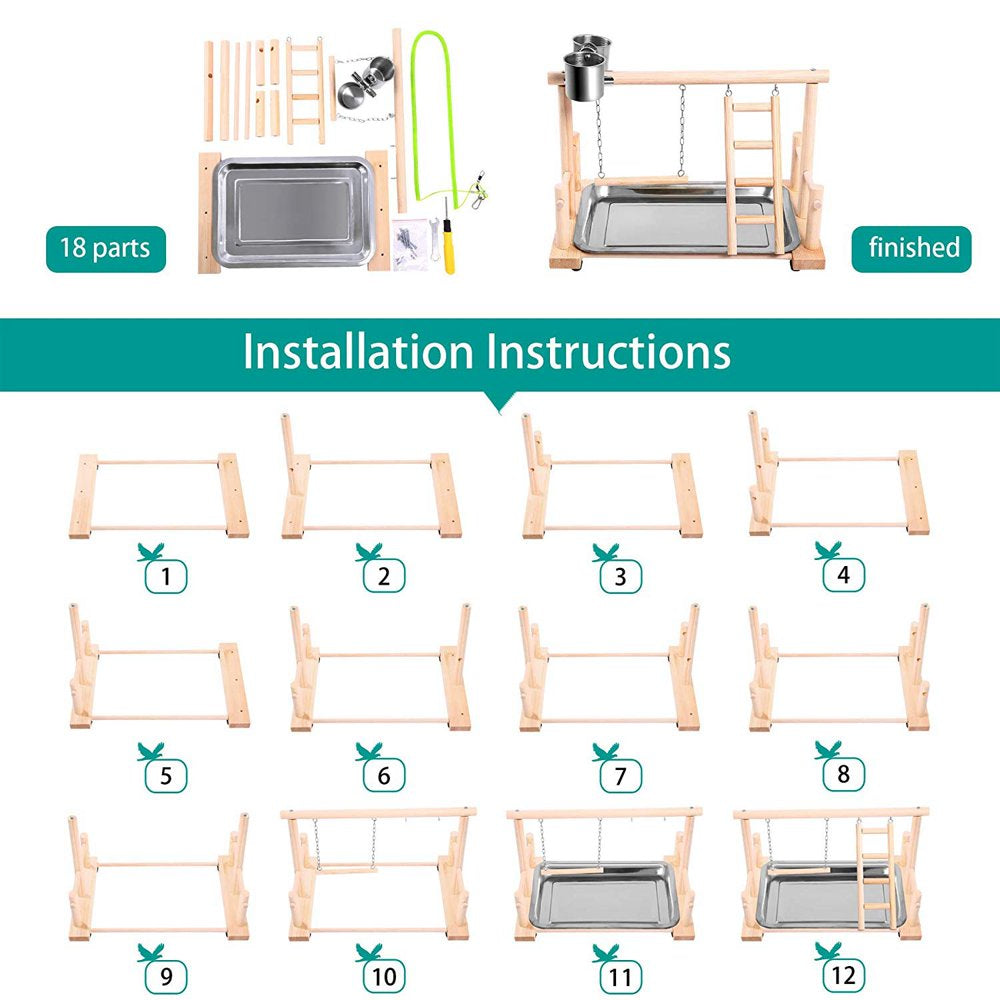 18 parts

finished

Installation Instructions

1

2

3

4

5

6

7

8

9

10

11

12