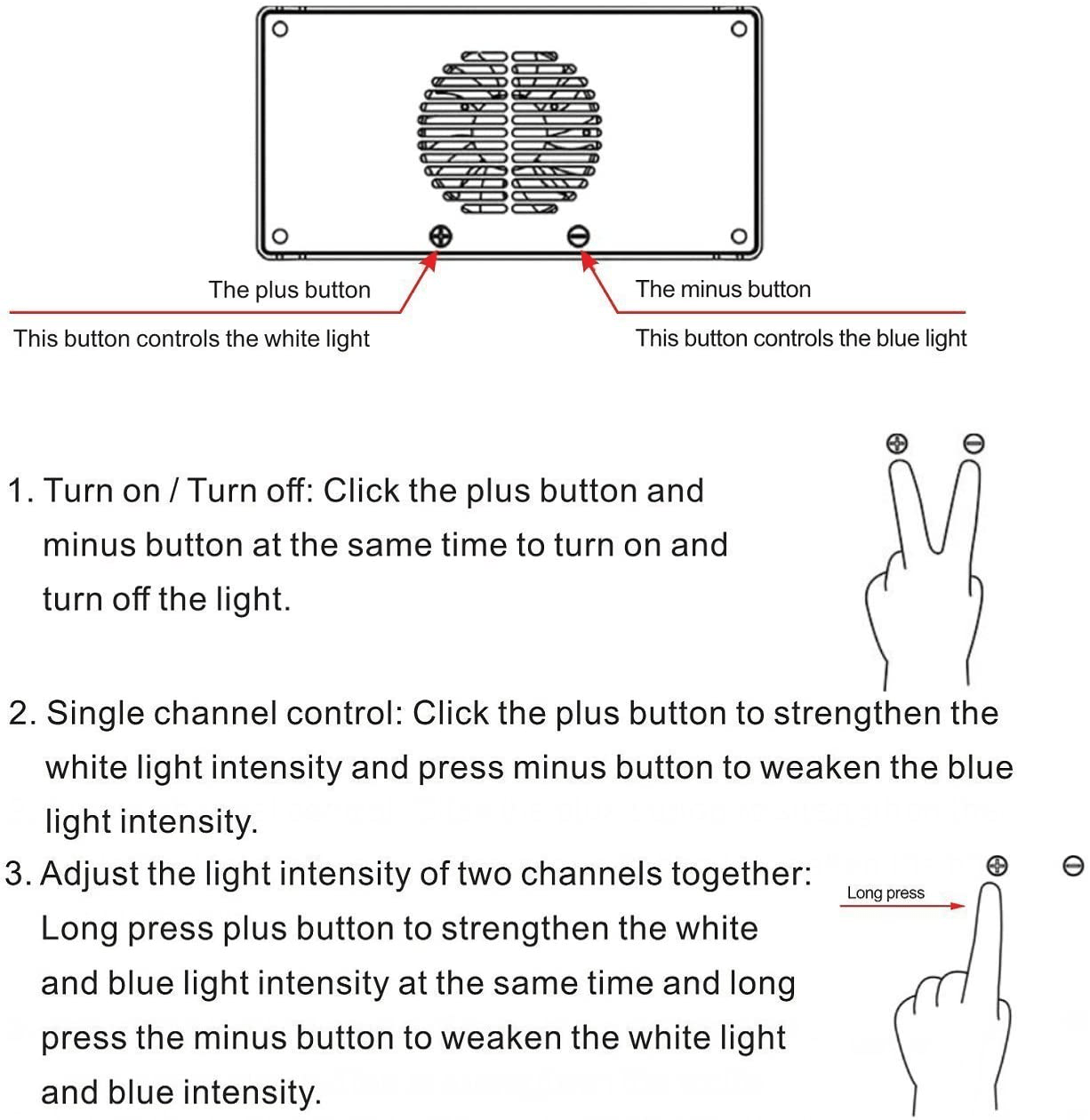 The plus button

This button controls the white light

The minus button

This button controls the blue light

1. Turn on / Turn off: Click the plus button and minus button at the same time to turn on and turn off the light.

2. Single channel control: Click the plus button to strengthen the white light intensity and press minus button to weaken the blue light intensity.

3. Adjust the light intensity of two channels together: Long press plus button to strengthen the white and blue light intensity at the same time and long press the minus button to weaken the white light and blue intensity.

Long press