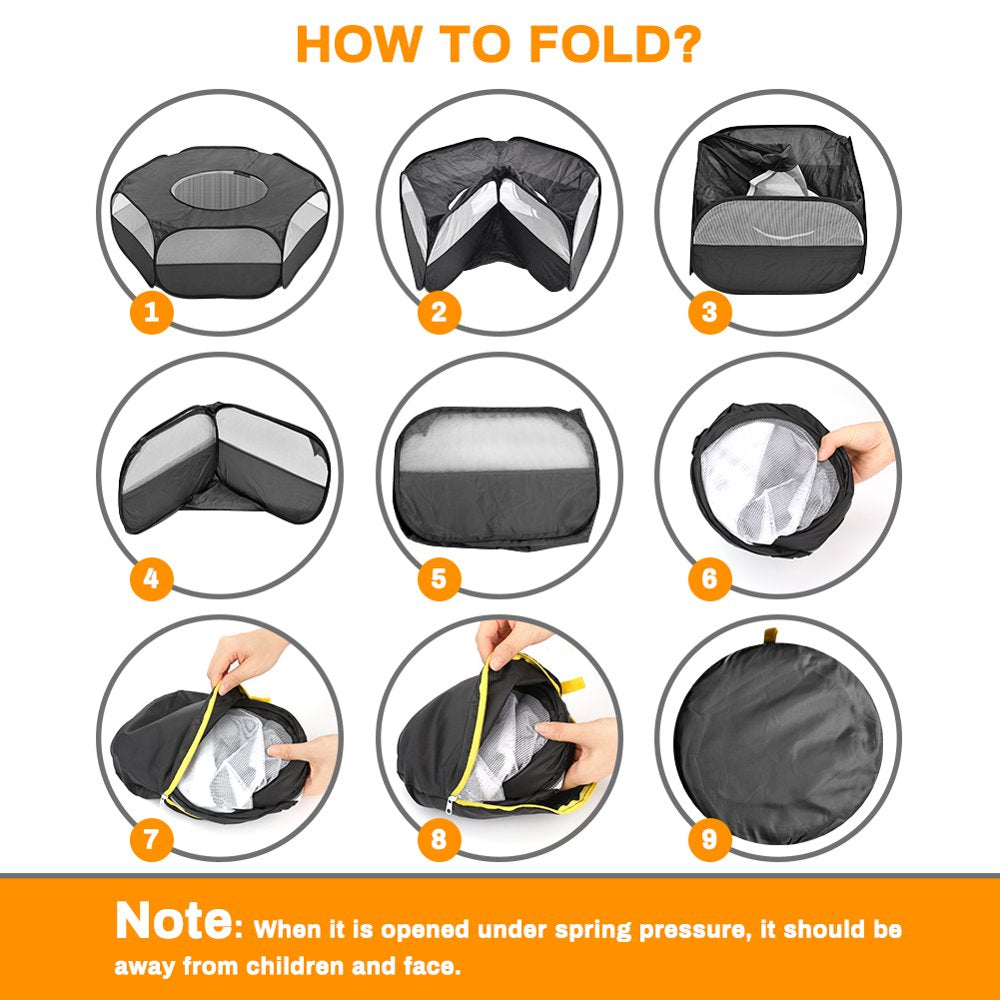 HOW TO FOLD?

1

2

3

4

5

6

7

8

9

Note: When it is opened under spring pressure, it should be away from children and face.